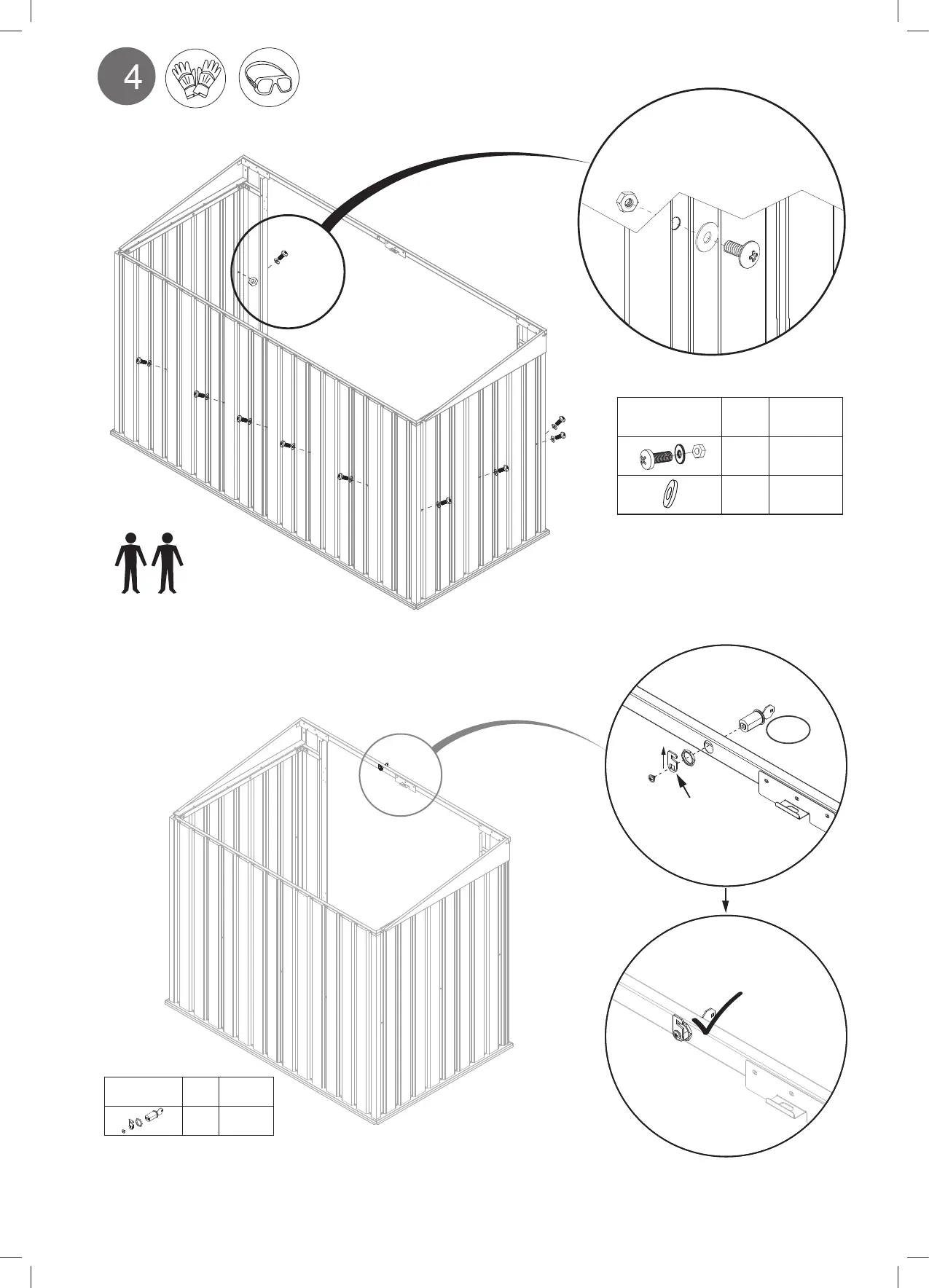 4