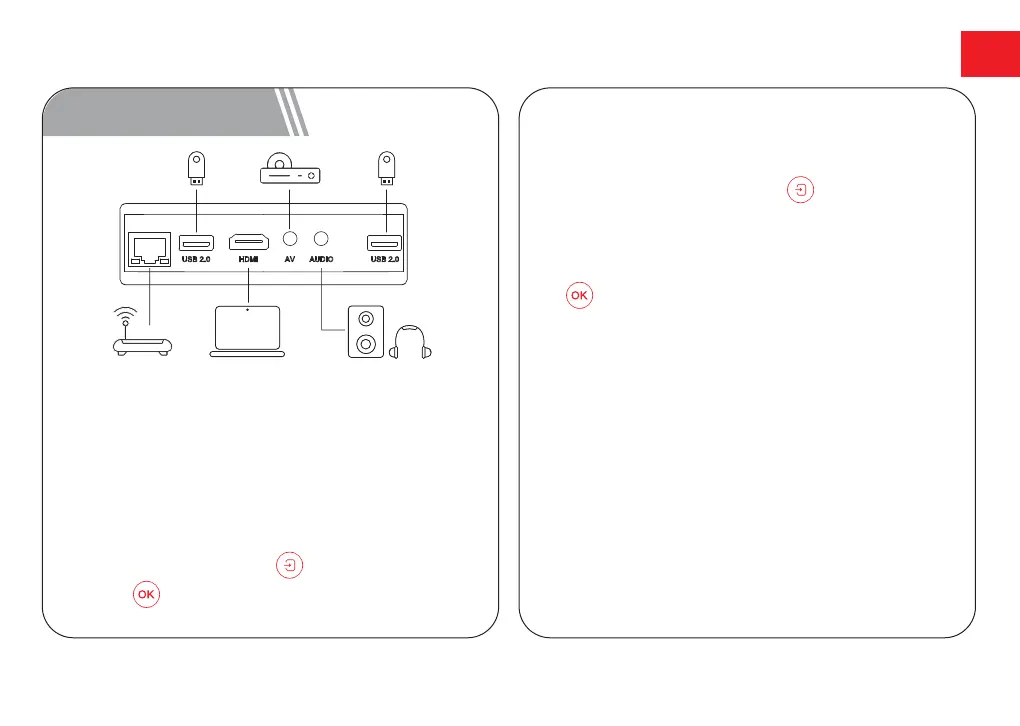 USB 2.0
HDMI
AV
AUDIO
USB 2.0

OK

OK