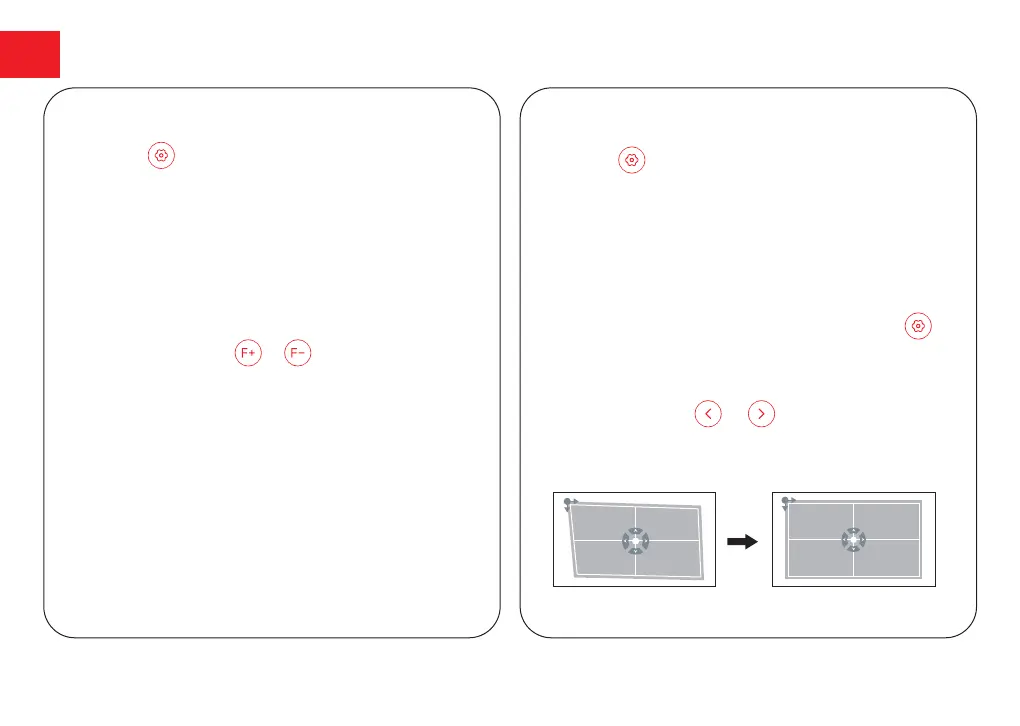 F+ F-