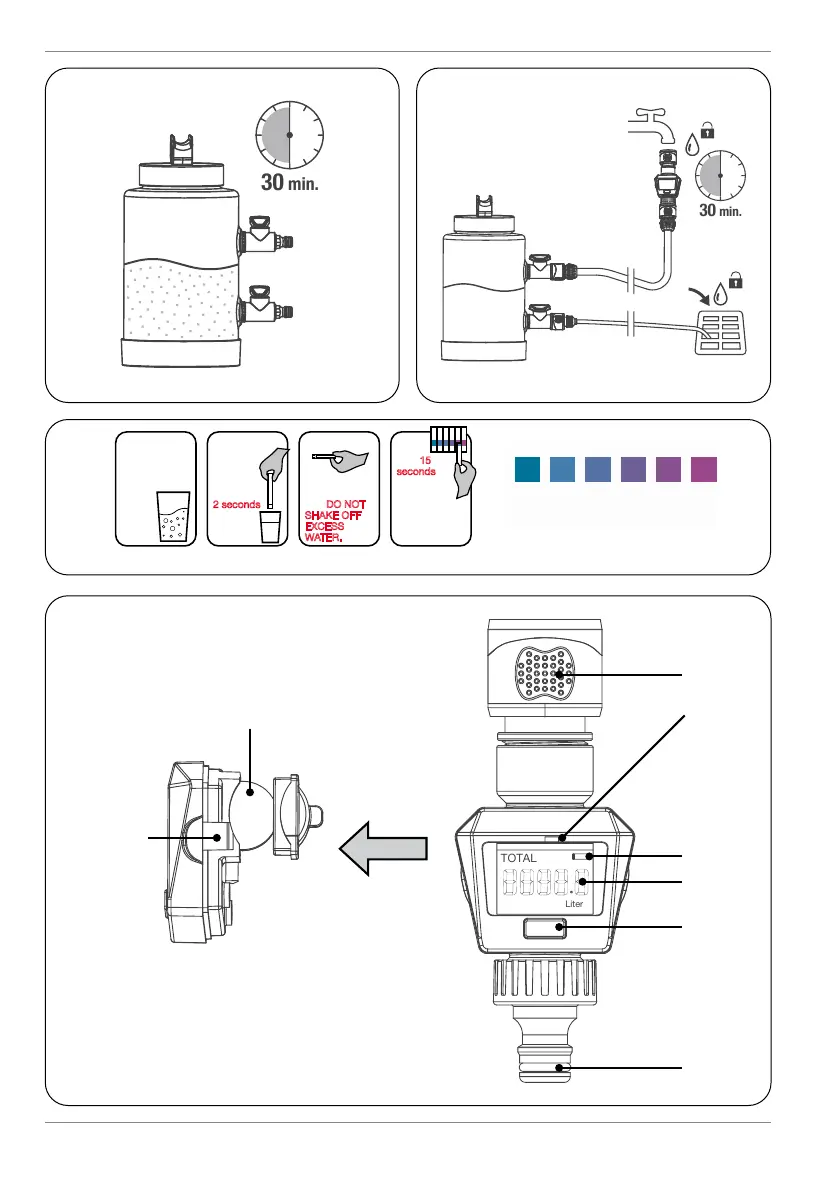 30 min.

30 min.

2 seconds

DO NOT SHAKE OFF EXCESS WATER.

15 seconds

TOTAL

Liter