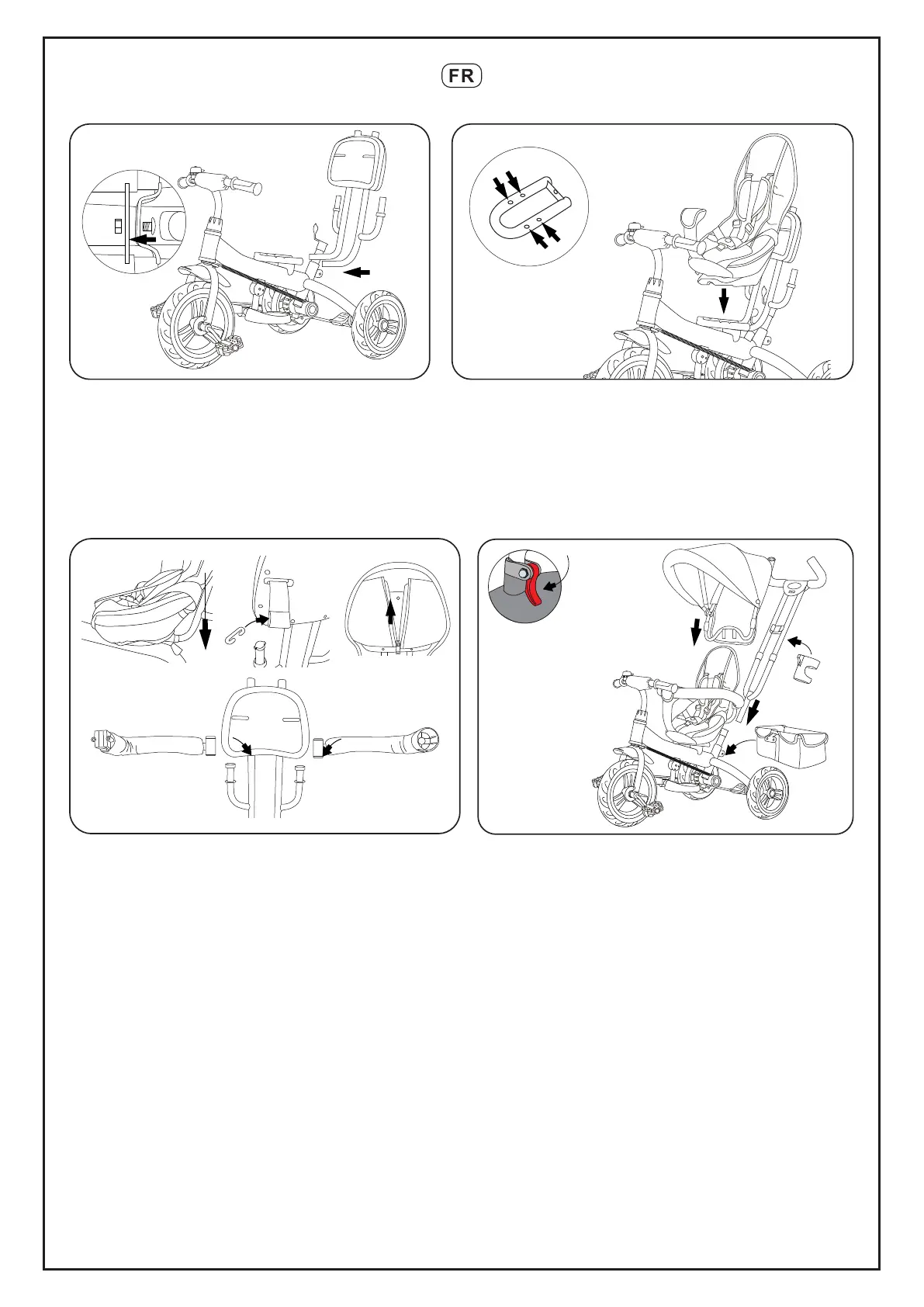 FR