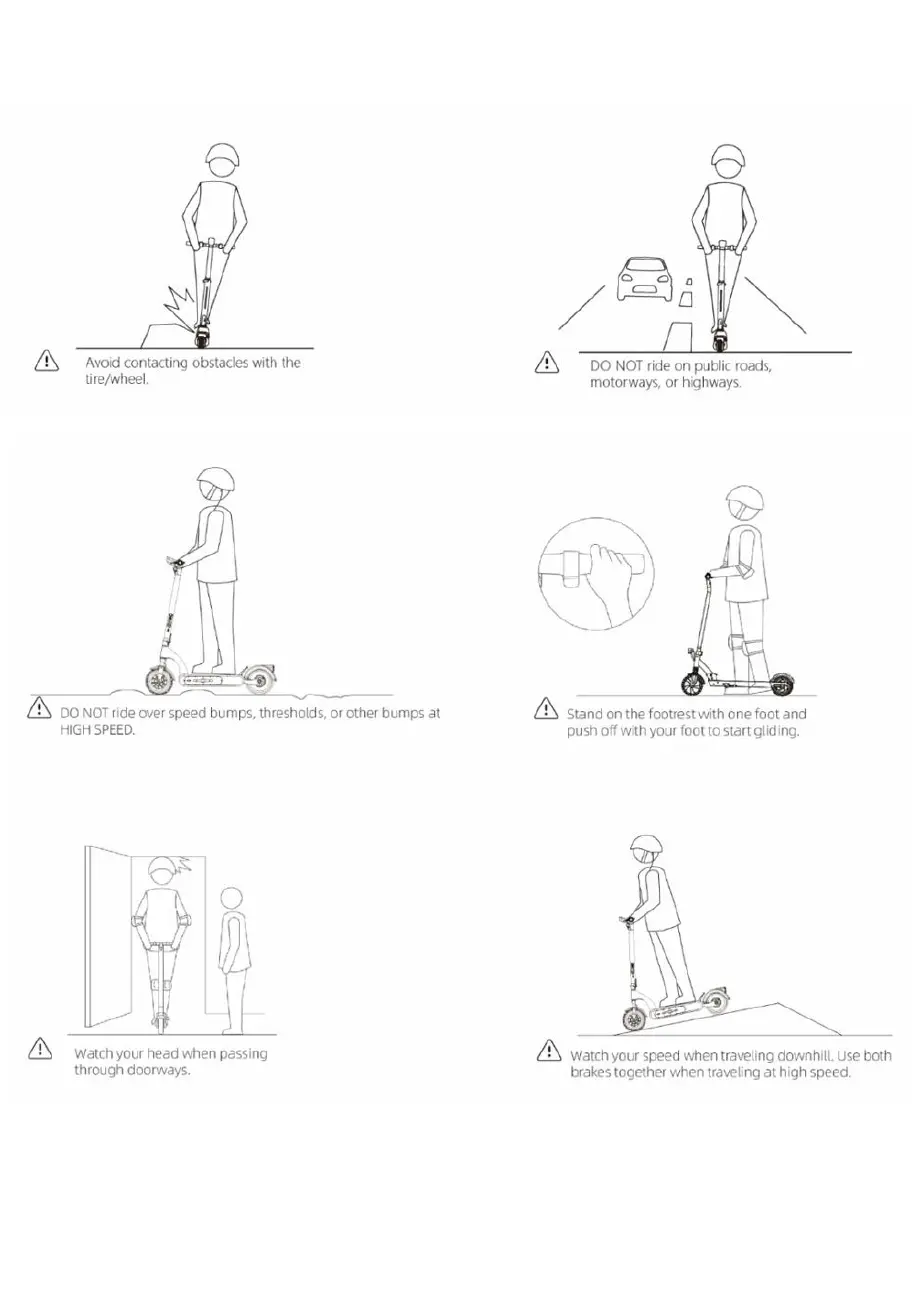 Avoid contacting obstacles with the tire/wheel.

DO NOT ride on public roads, motorways, or highways.

DO NOT ride over speed bumps, thresholds, or other bumps at HIGH SPEED.

Stand on the footrest with one foot and push off with your foot to start gliding.

Watch your head when passing through doorways.

Watch your speed when traveling downhill. Use both brakes together when traveling at high speed.