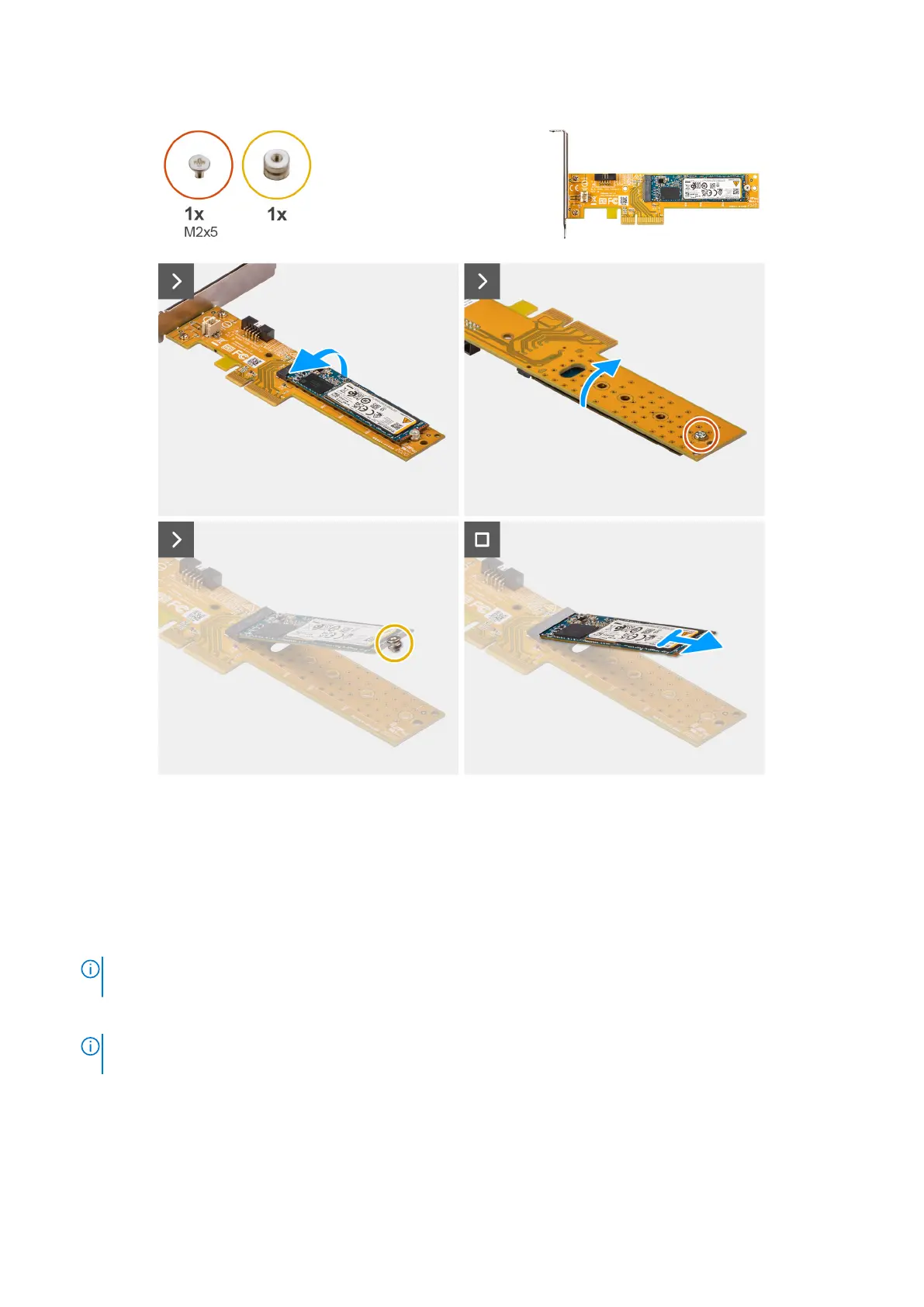 1x
M2x5

1x