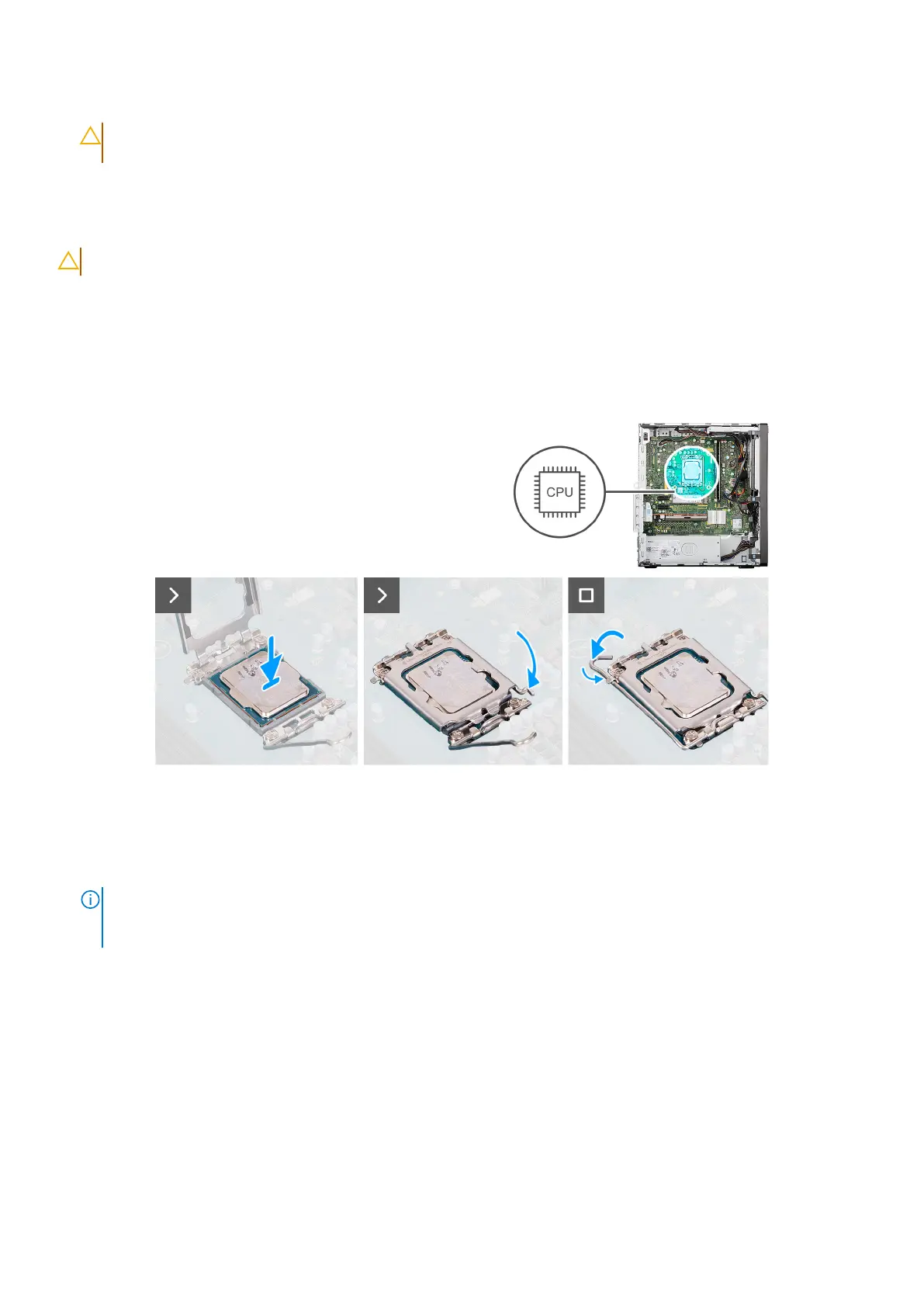 CPU