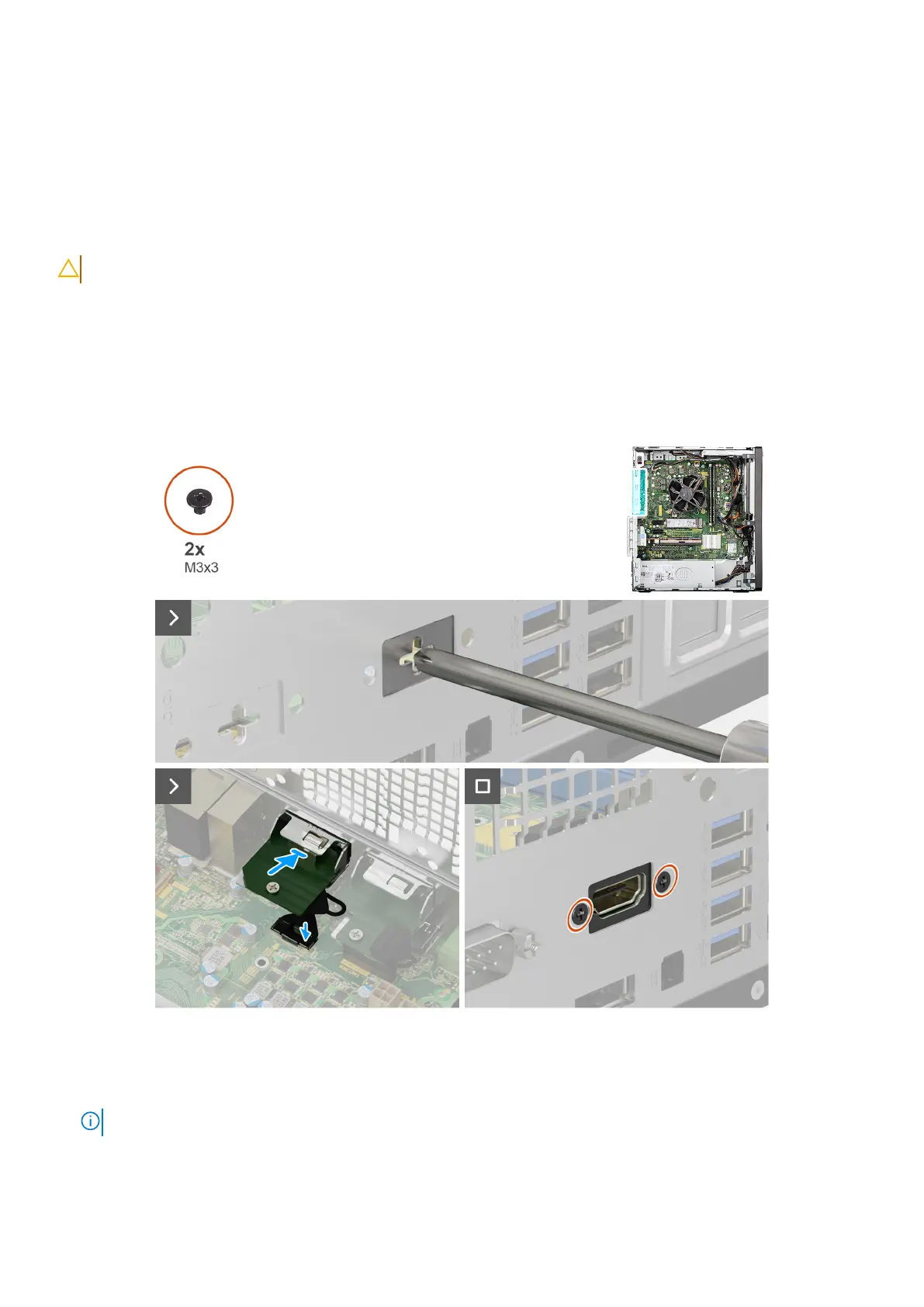 2x
M3x3