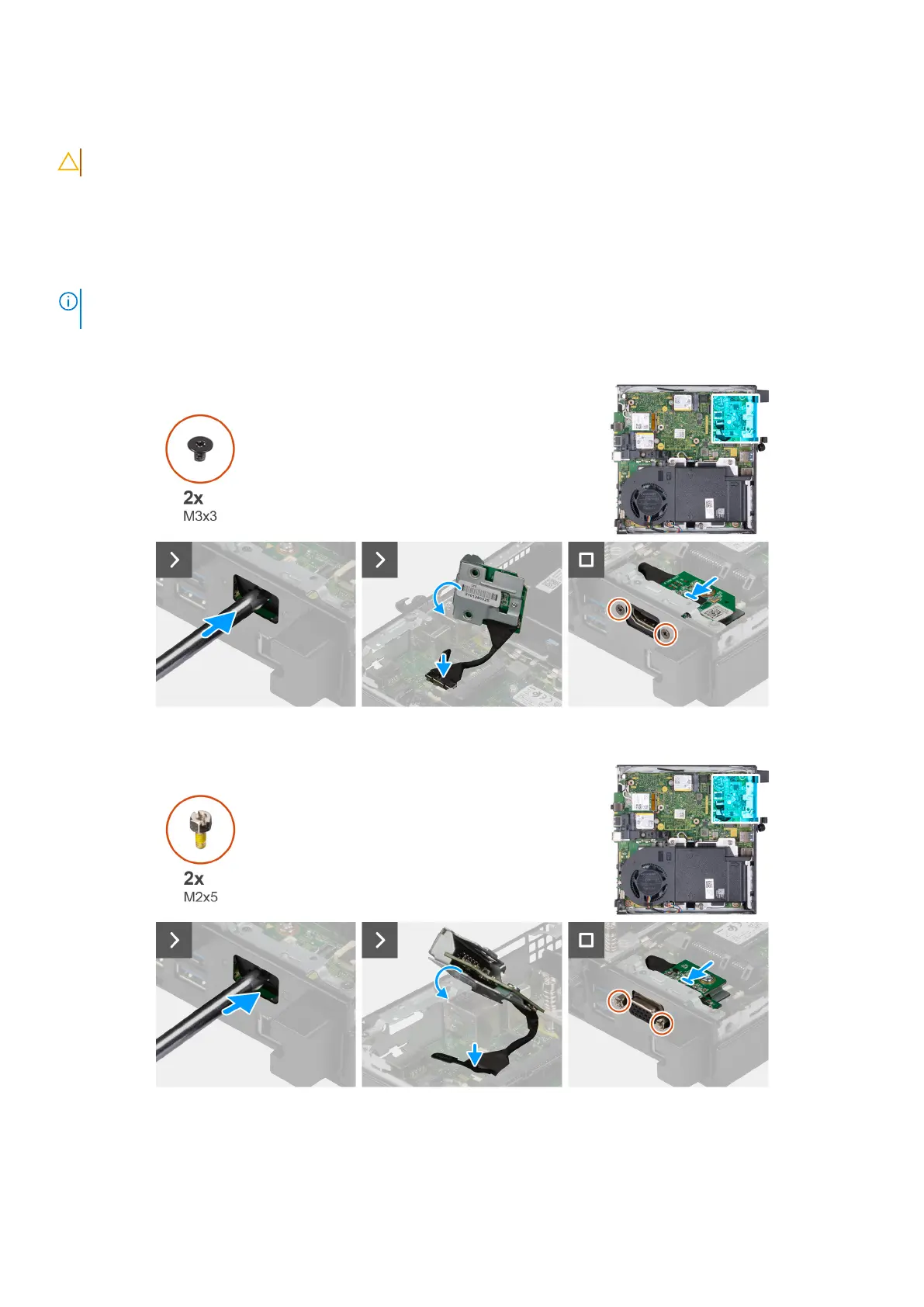 2x
M3x3

2x
M2x5