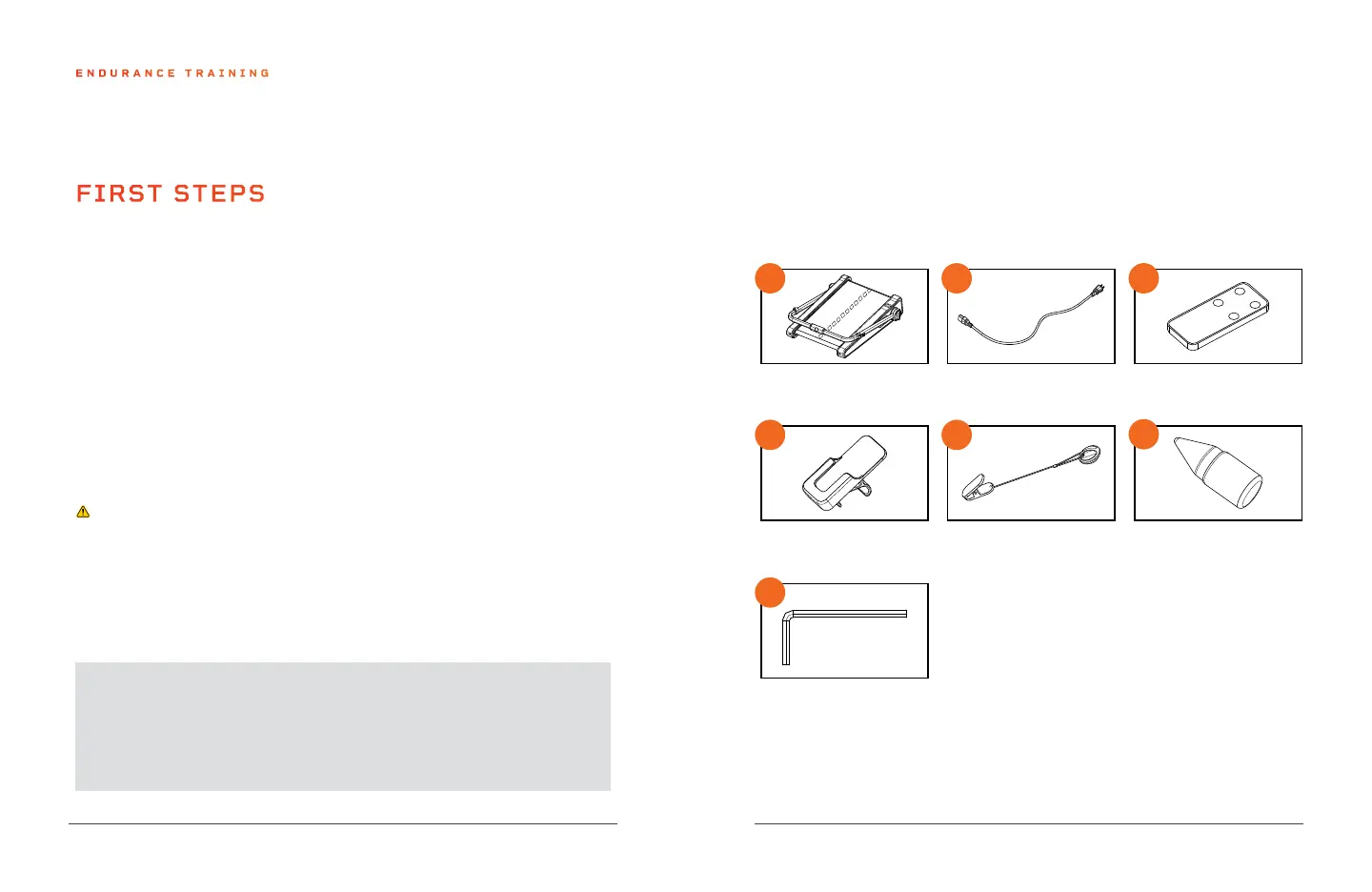 ENDURANCE TRAINING

FIRST STEPS