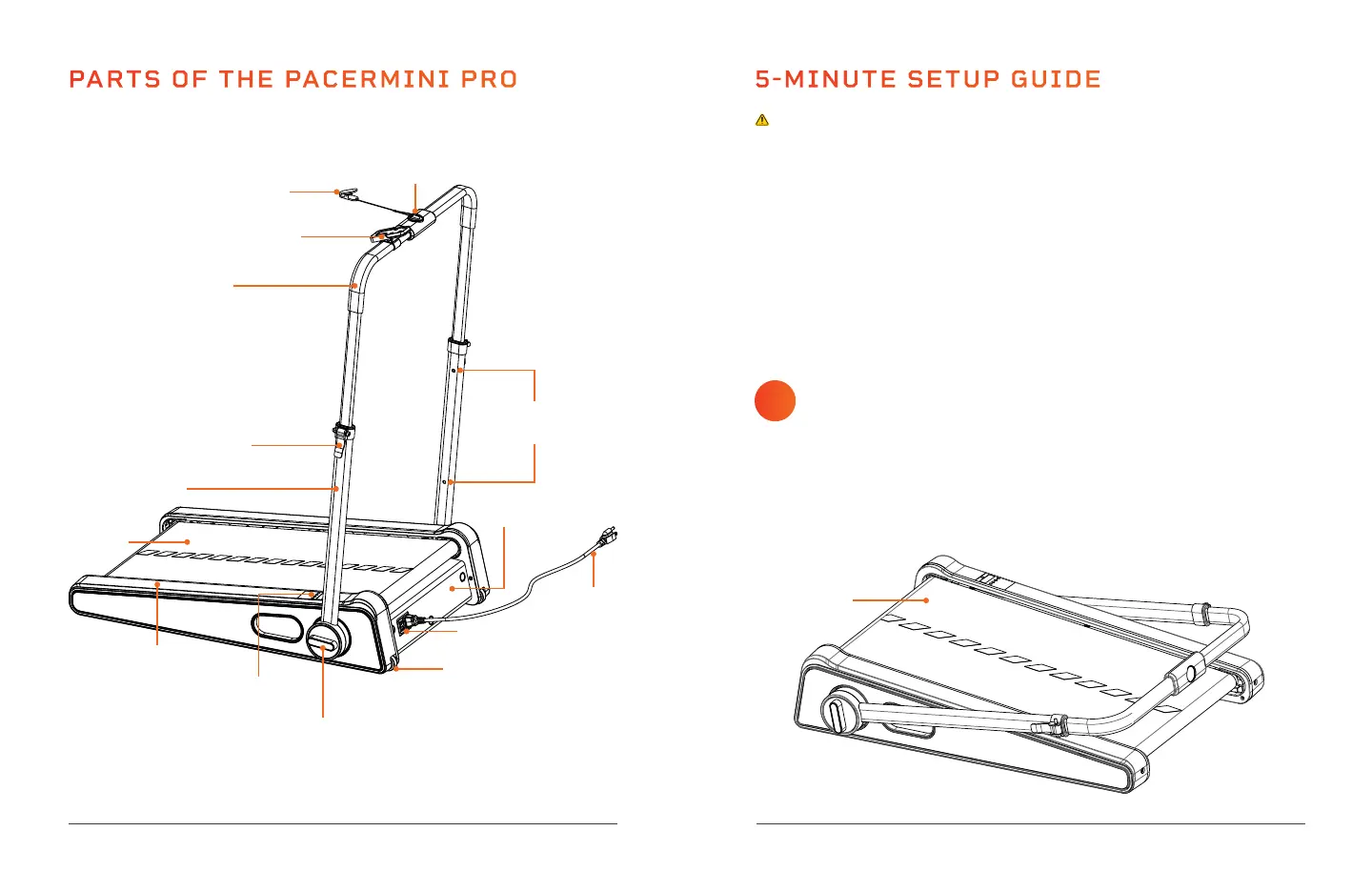 PARTS OF THE PACERMINI PRO

5-MINUTE SETUP GUIDE