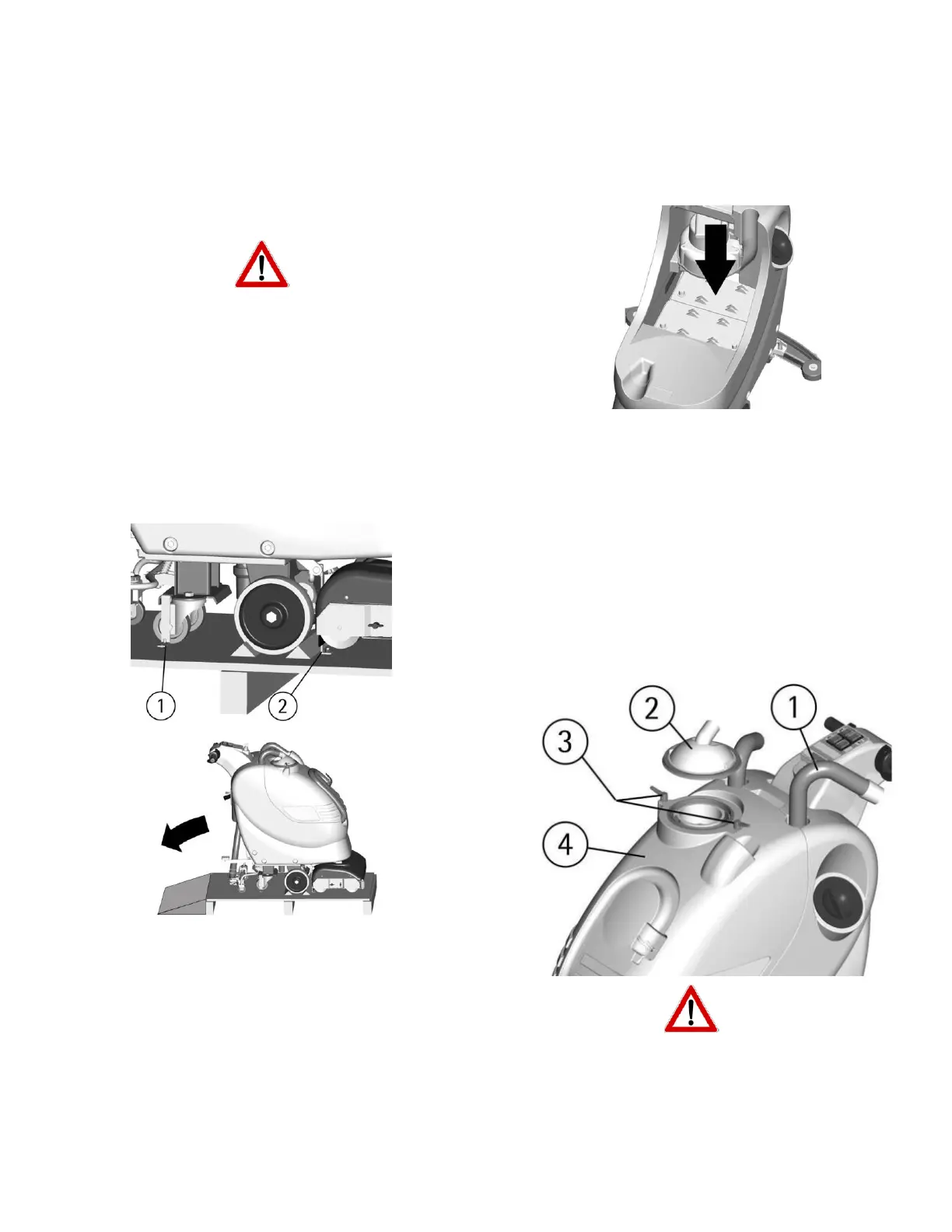 1

2

2

1

3

4