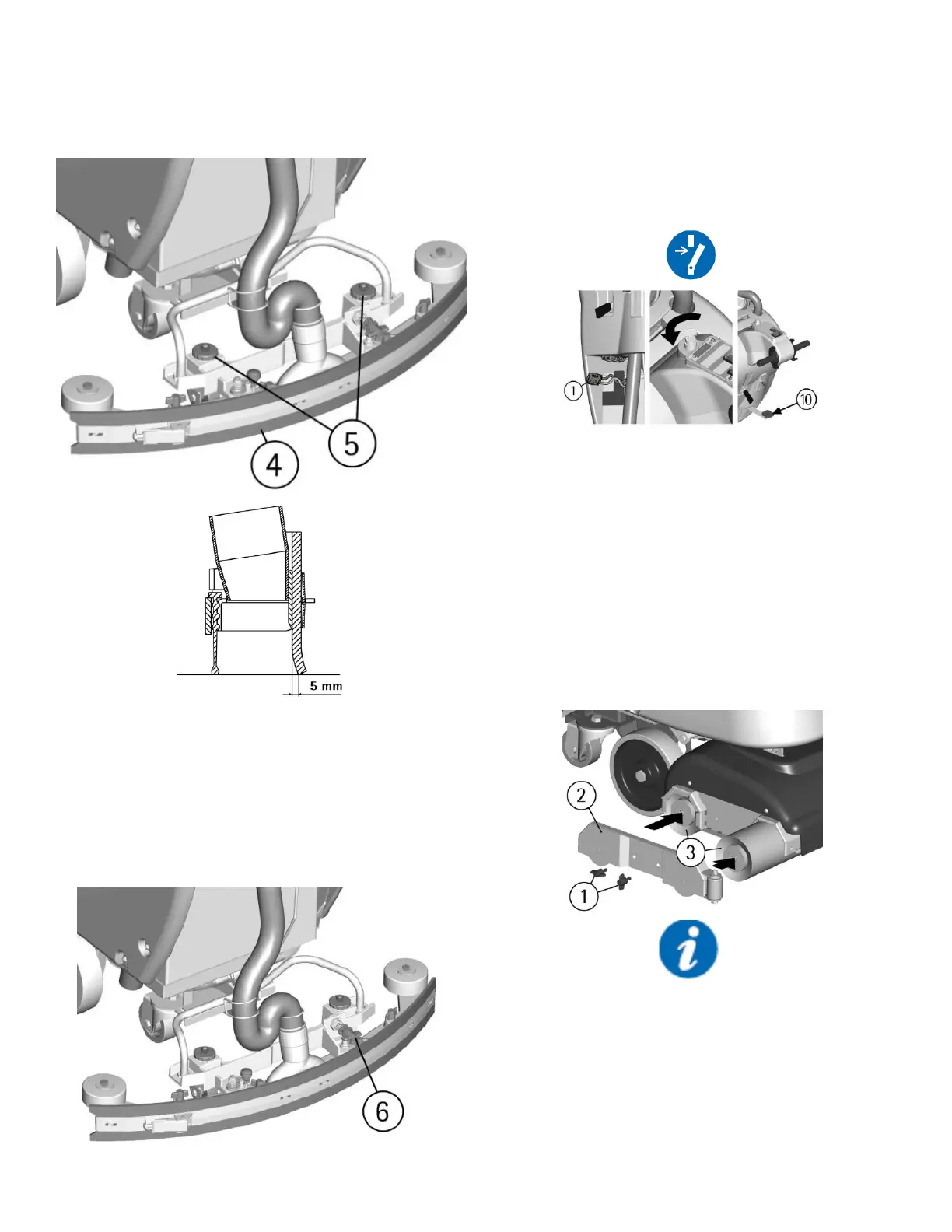 5
4
5 mm
6
1
10
2
3
1