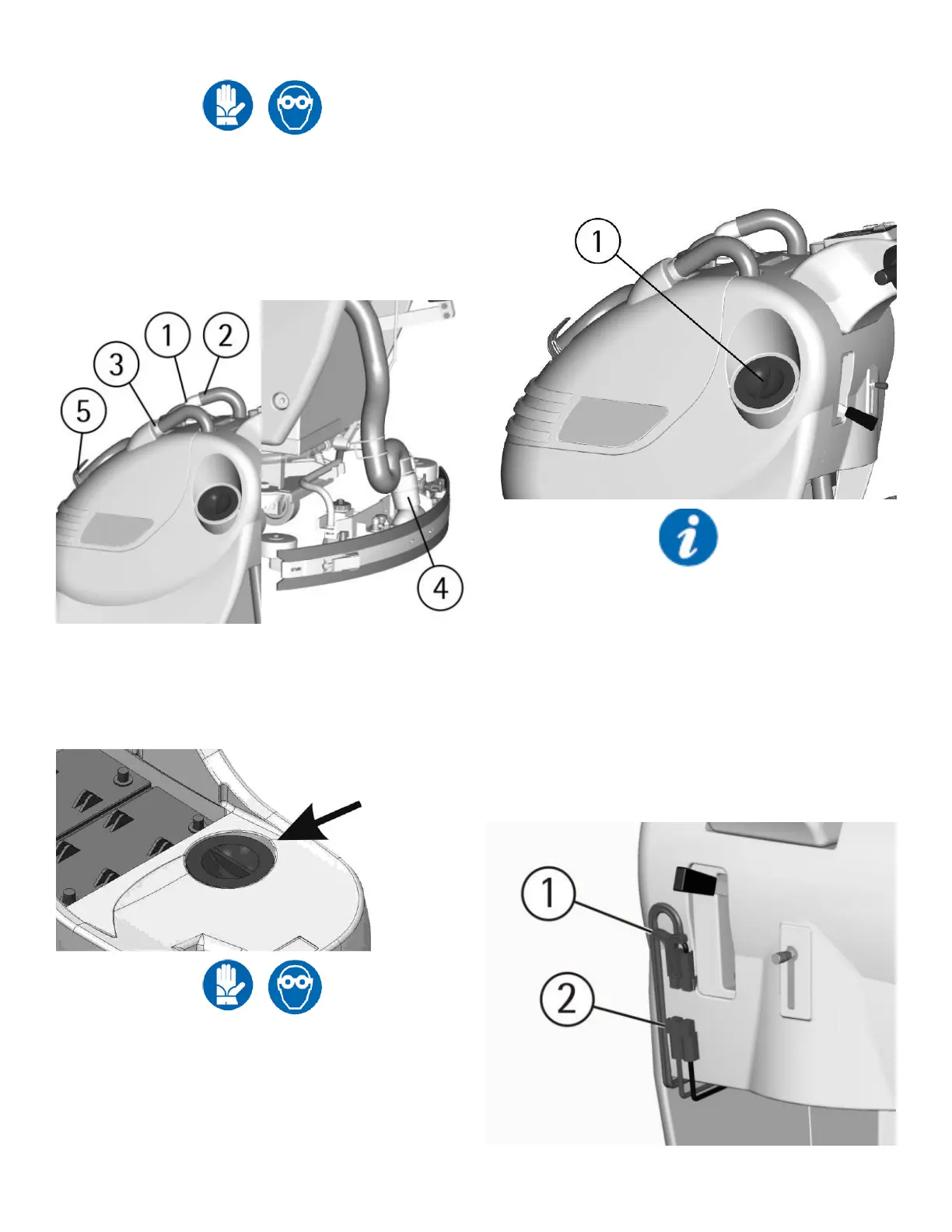 1
2
3
5
4

1

1
2