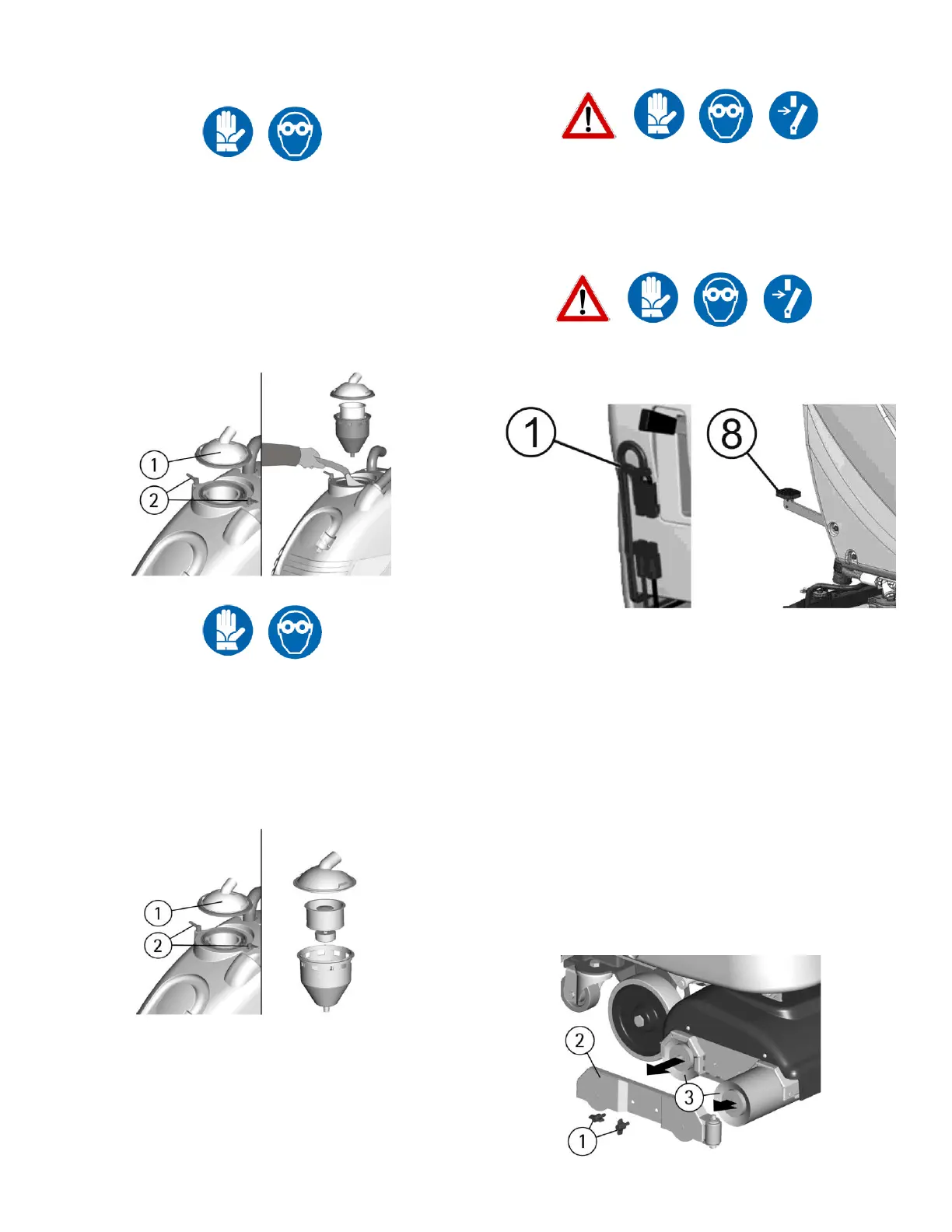 1
2

1
2

1

8

2
3
1