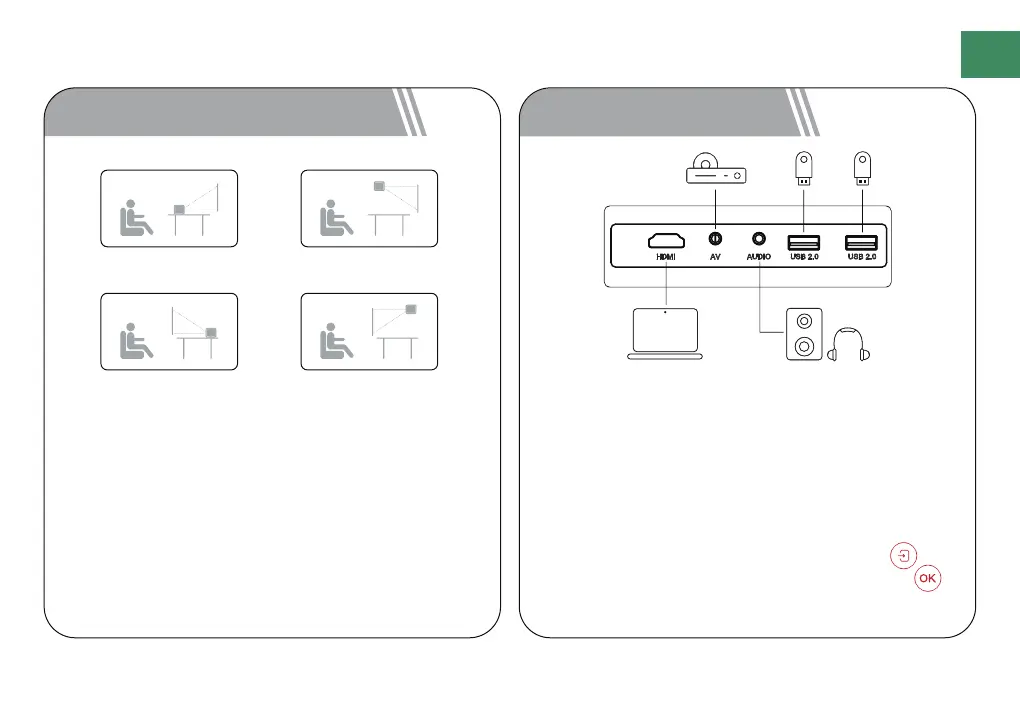 HDMI
AV
AUDIO
USB 2.0
USB 2.0
OK