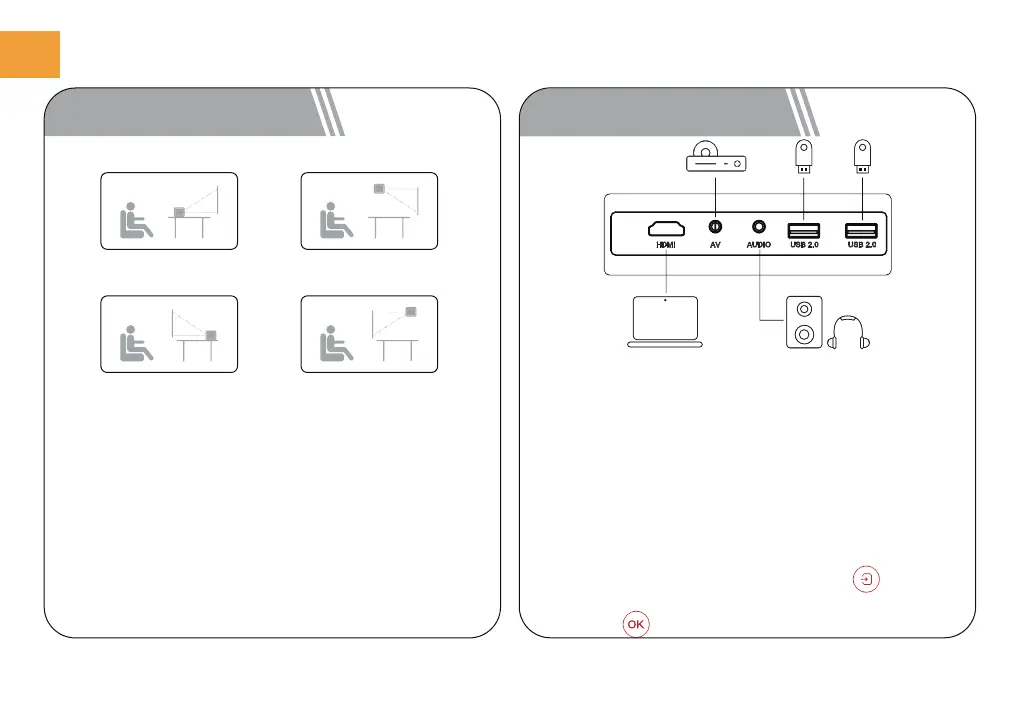 HDMI
AV
AUDIO
USB 2.0
USB 2.0

OK