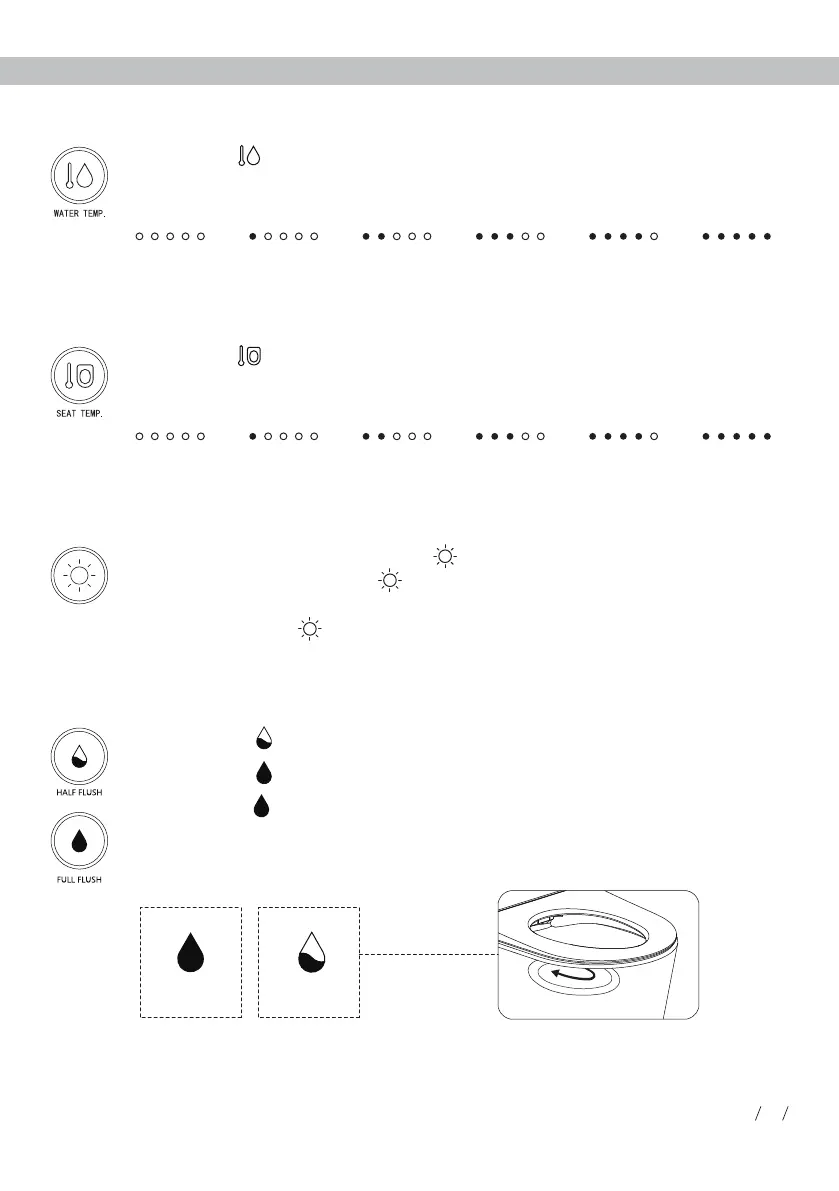 WATER TEMP.

SEAT TEMP.

HALF FLUSH

FULL FLUSH