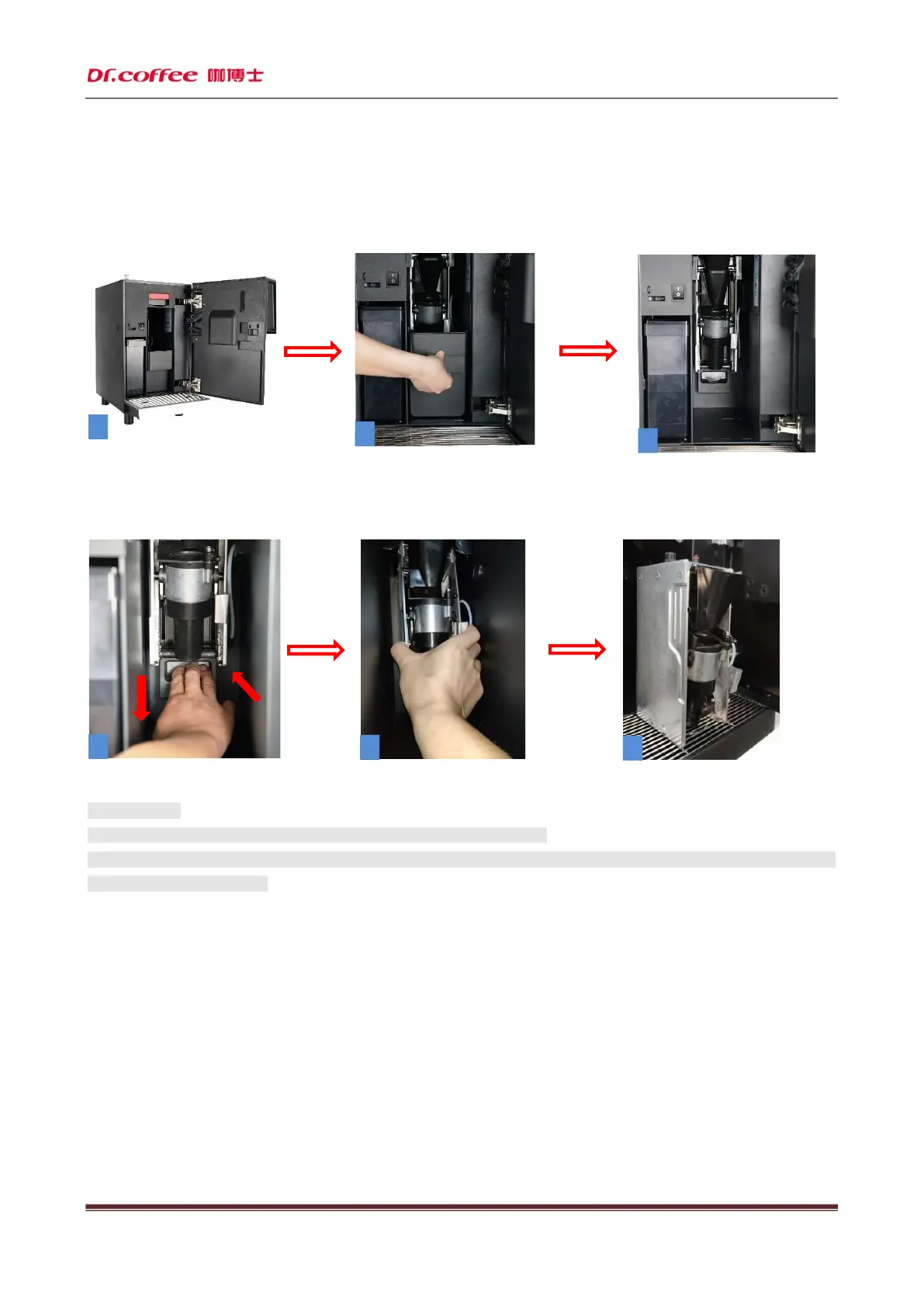 Dr.coffee 咖博士