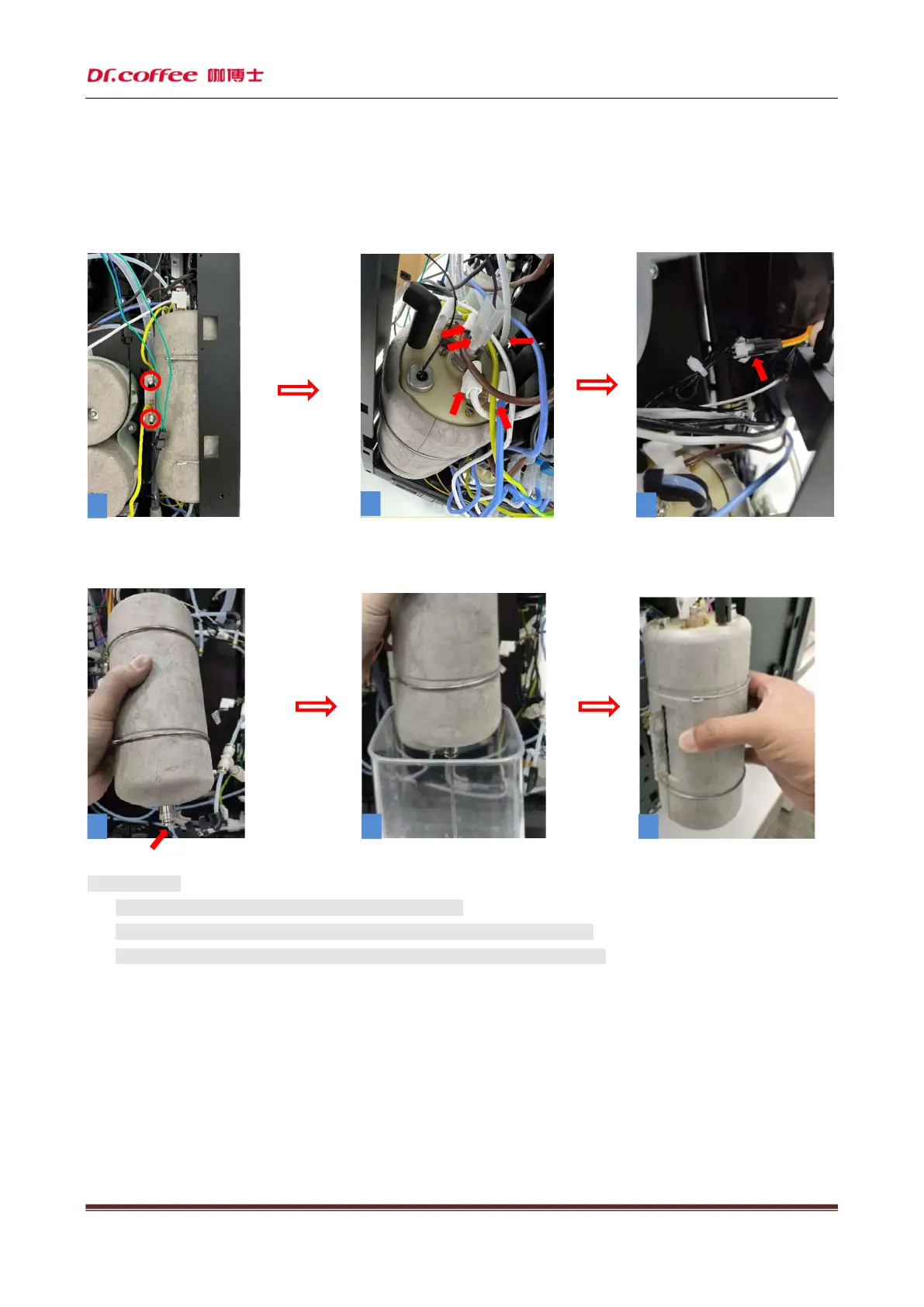 Dr.coffee 咖博士