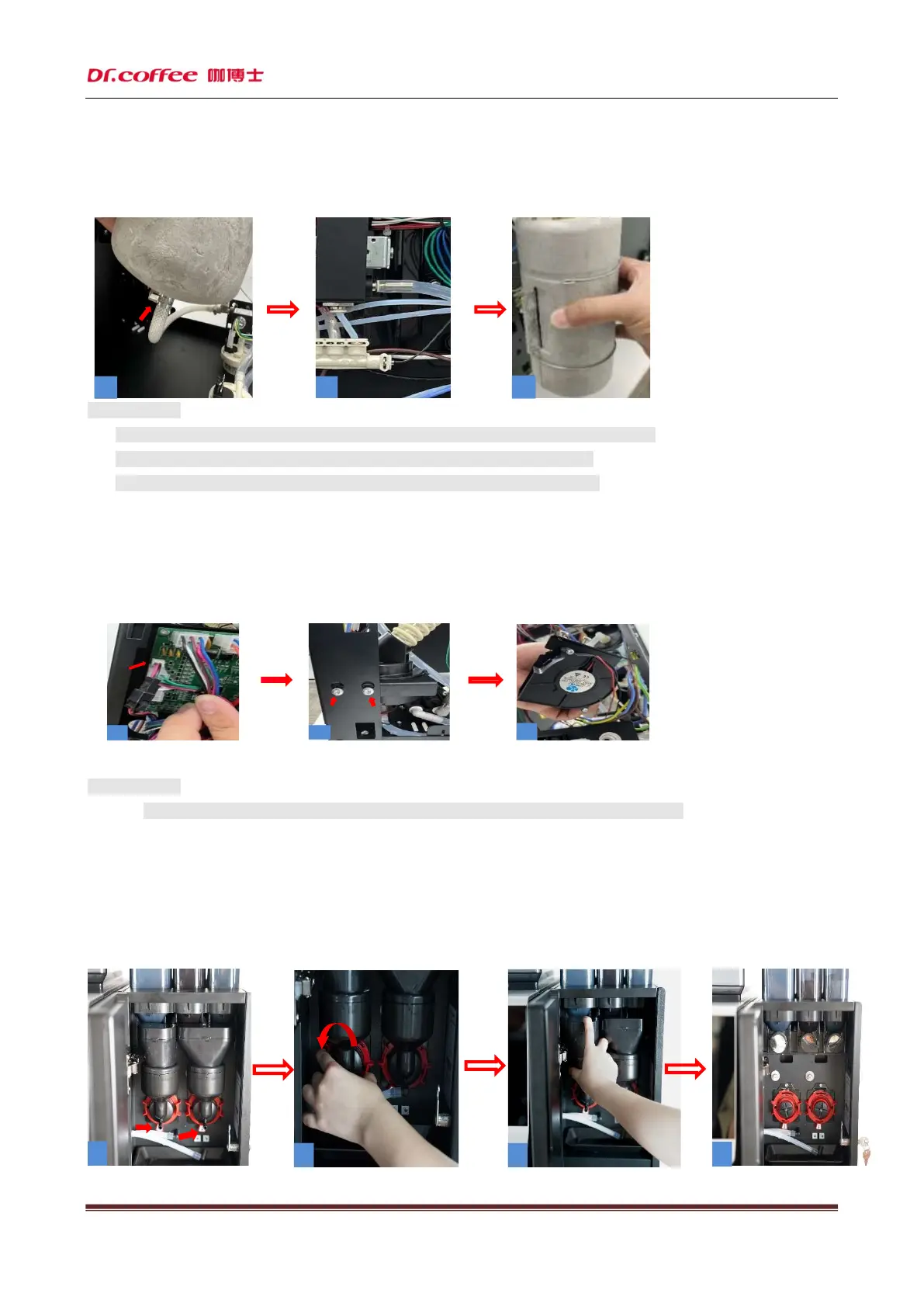 Dr.coffee 咖博士