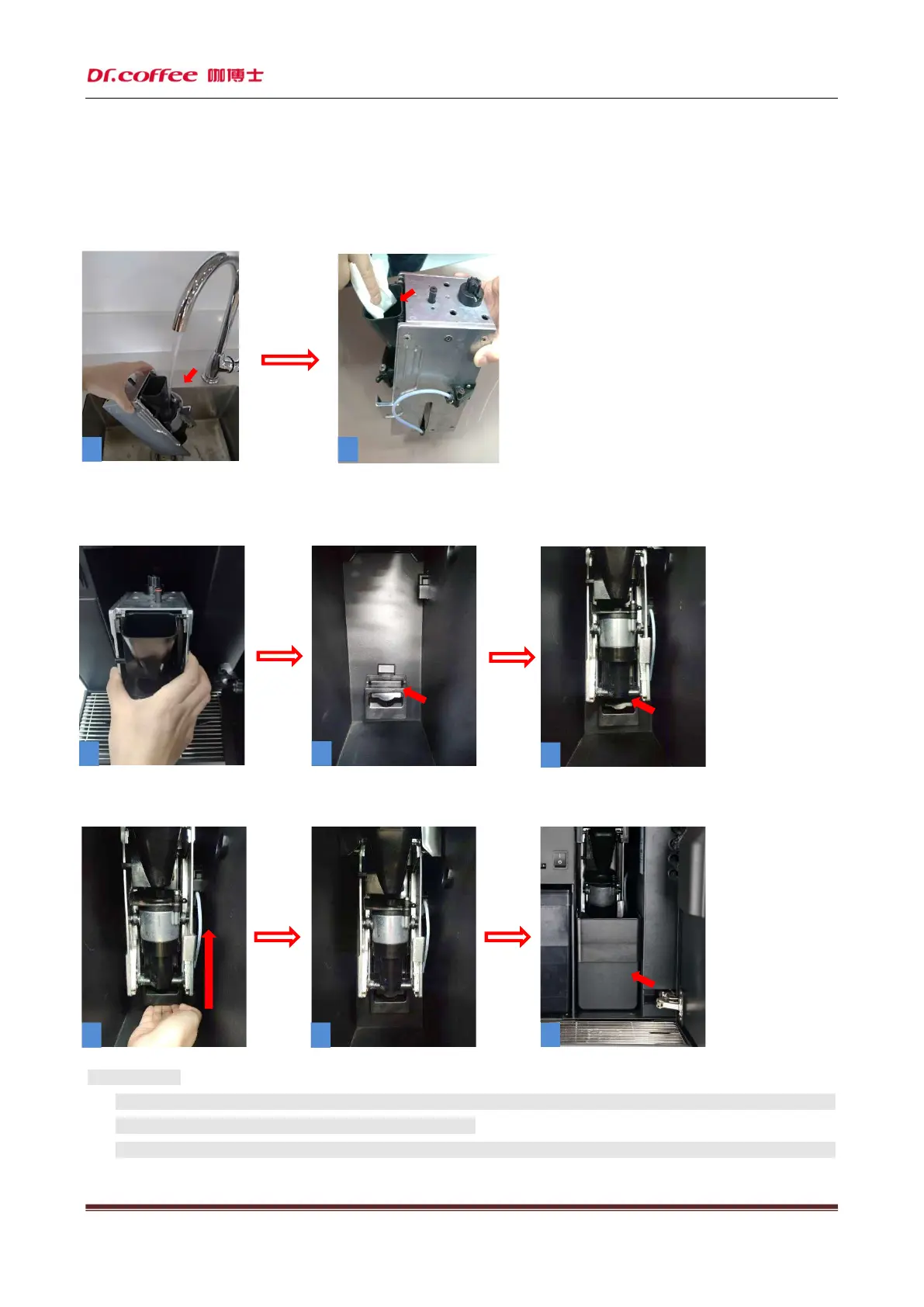 Dr.coffee 咖博士