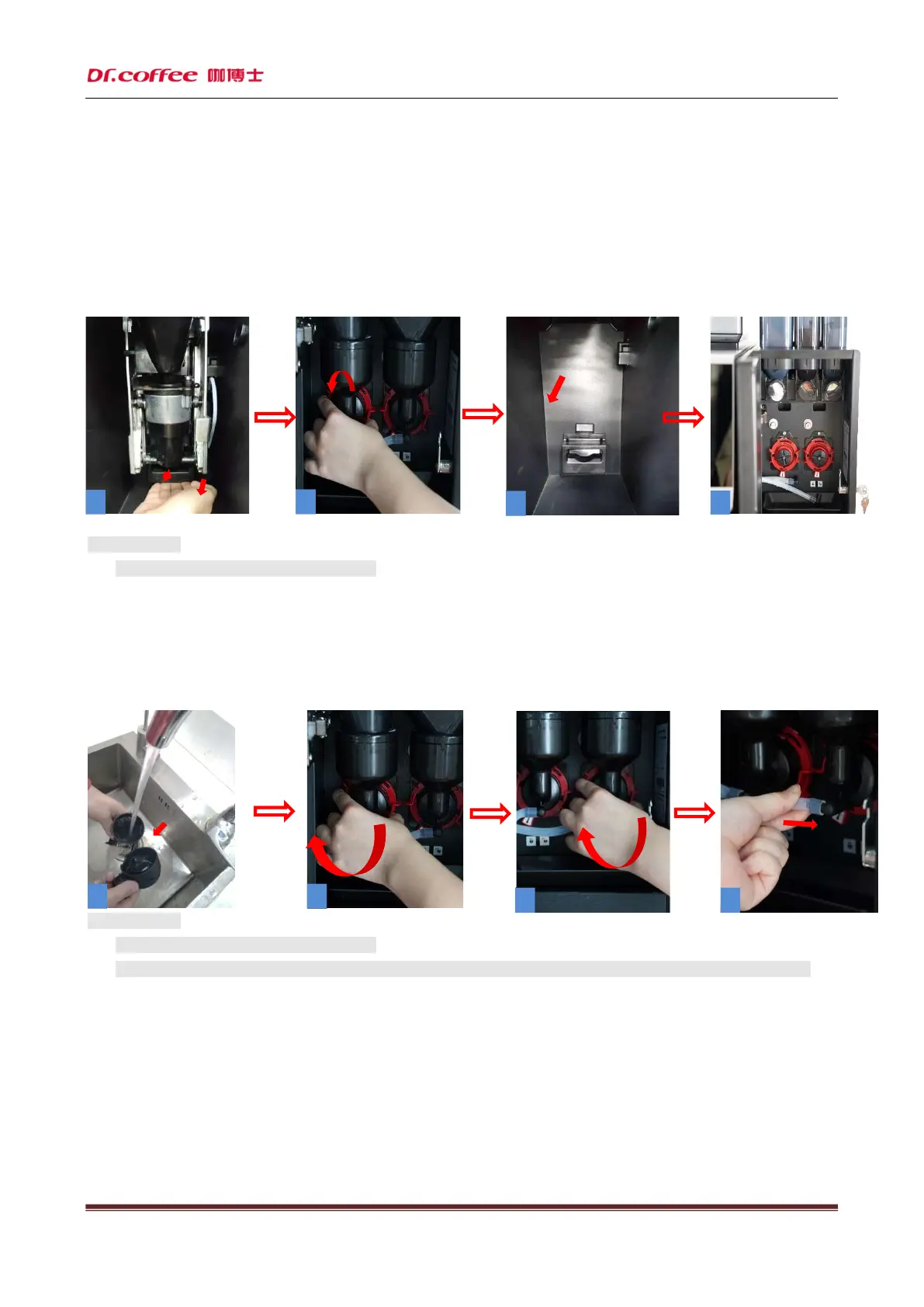 Dr.coffee 咖博士