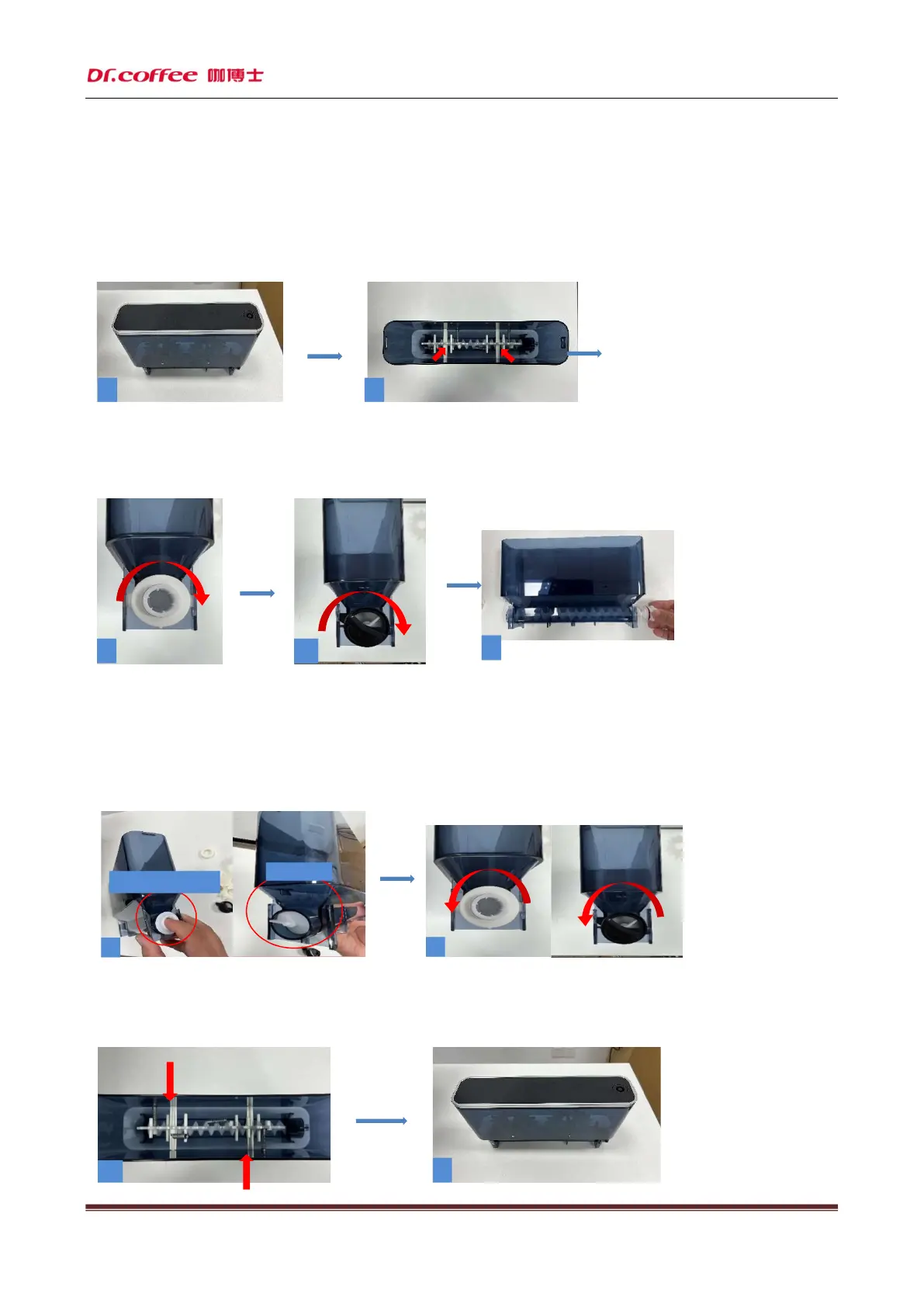 Dr.coffee 咖博士