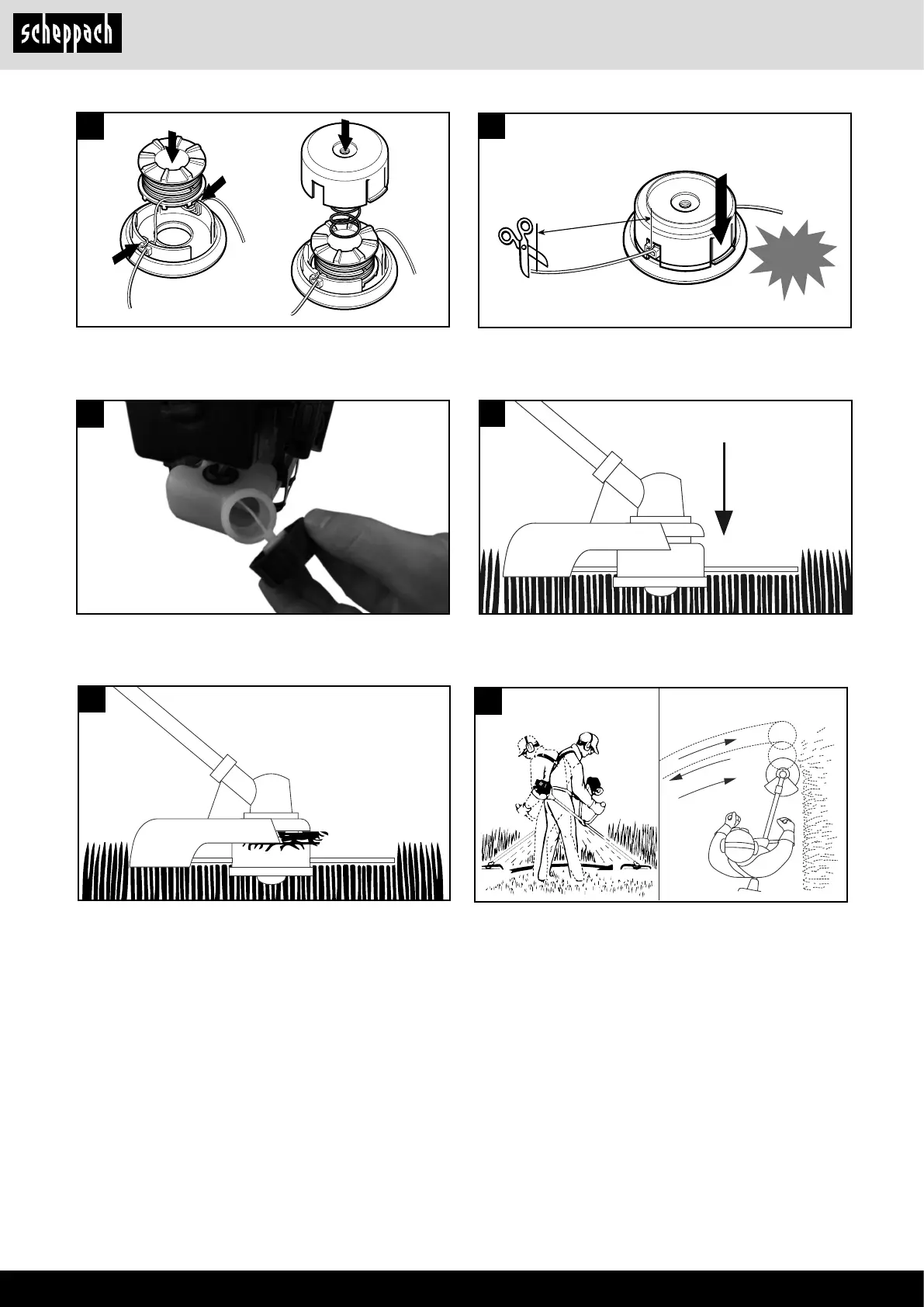 scheppach