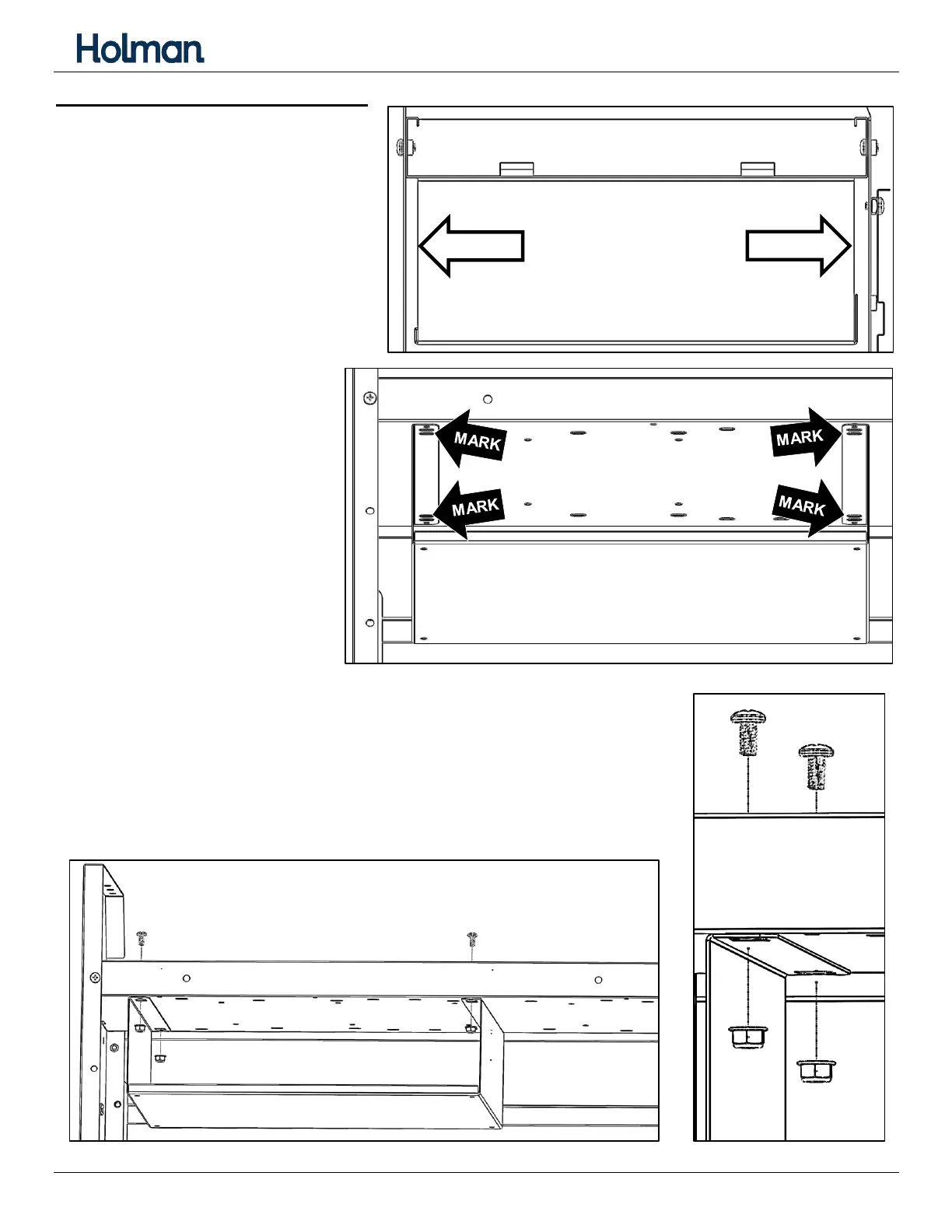 Holman

MARK

MARK

MARK

MARK