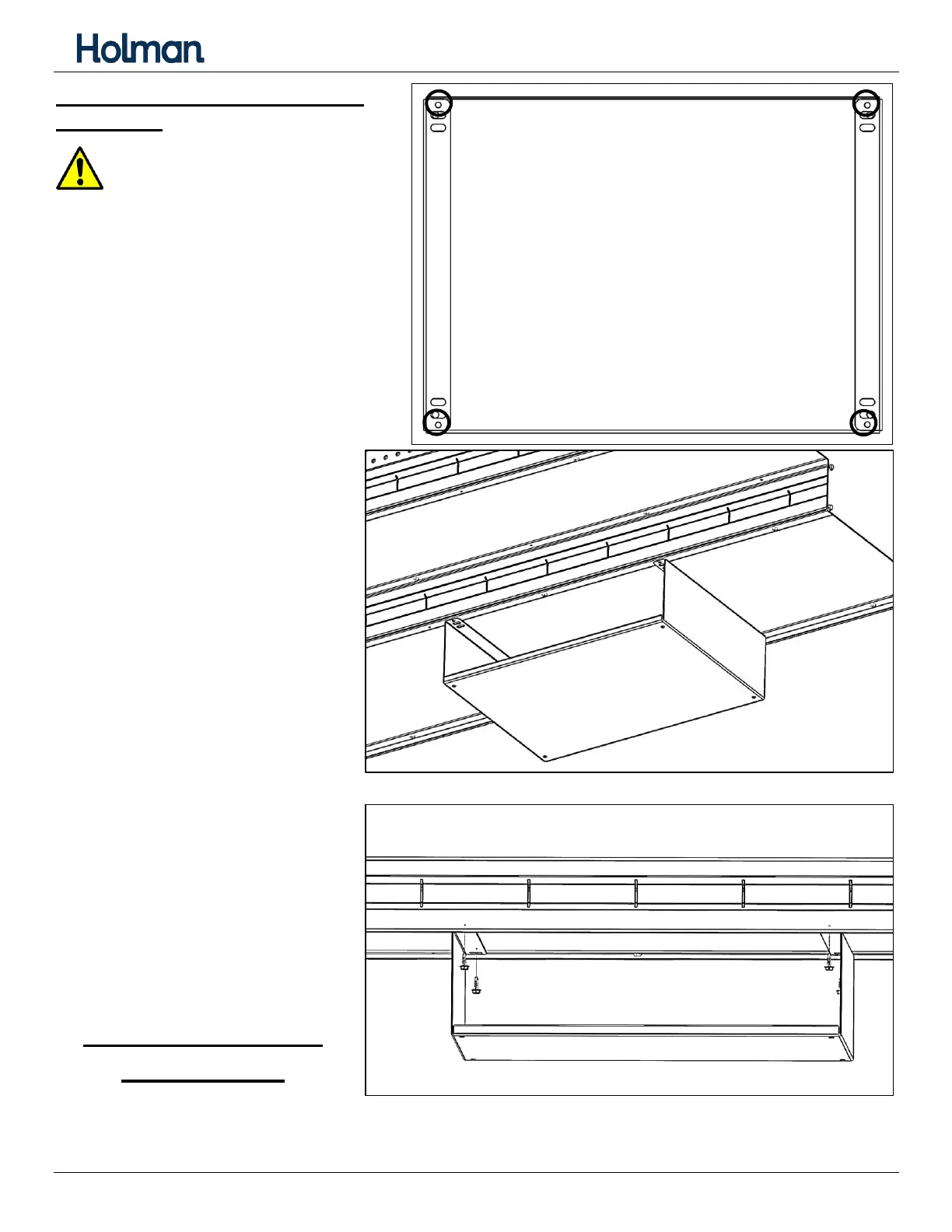 Holman