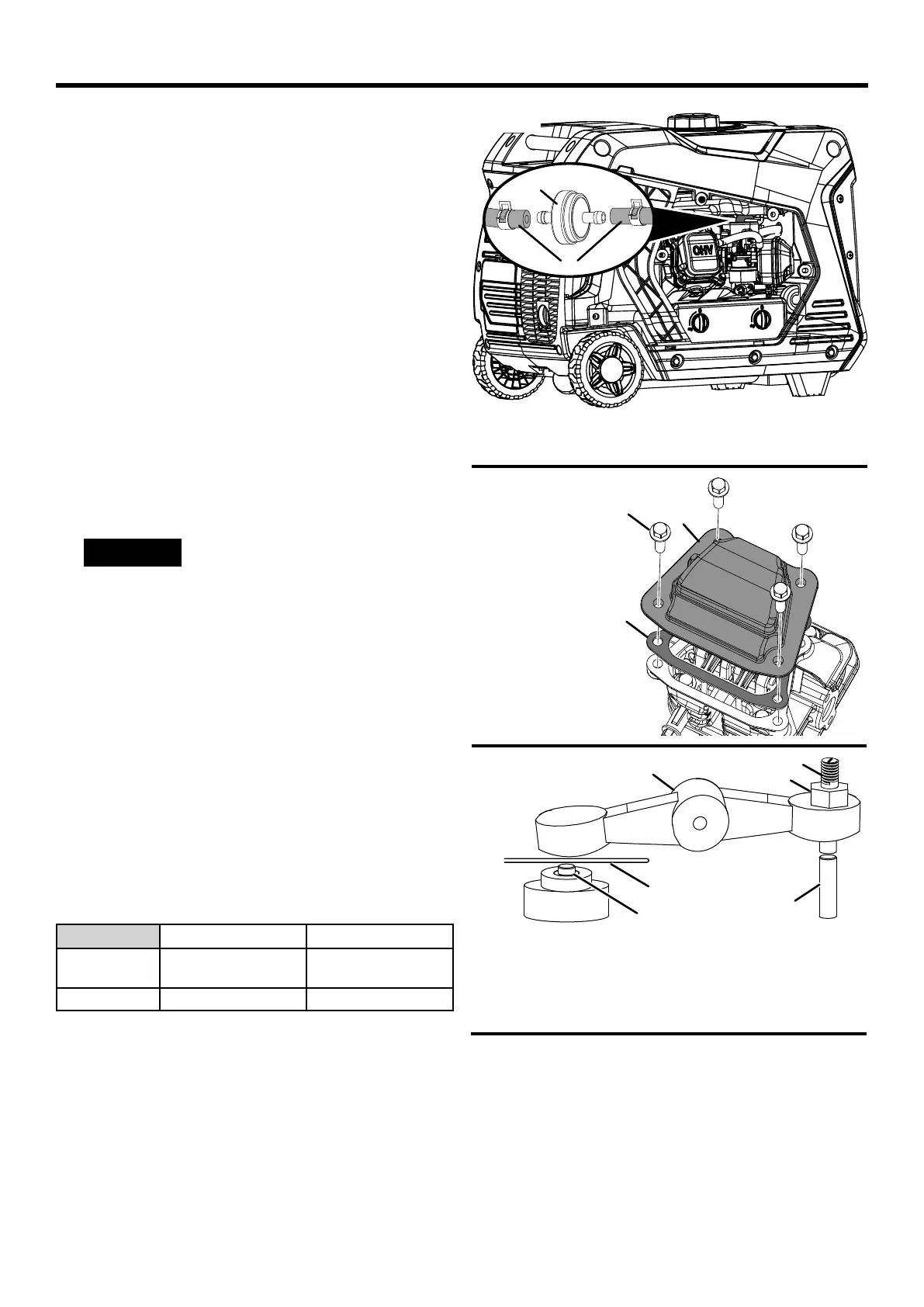 OHV