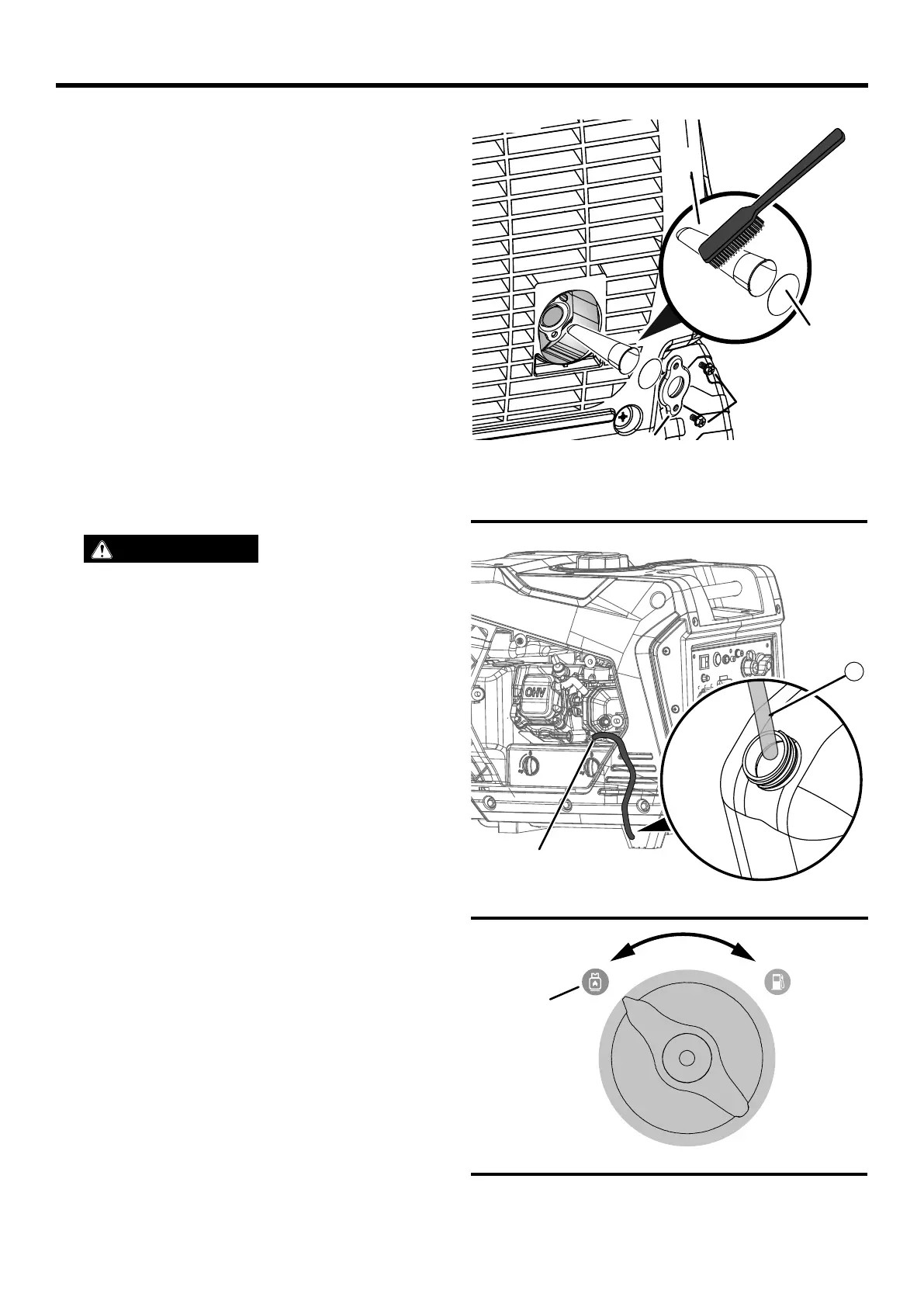 OHV