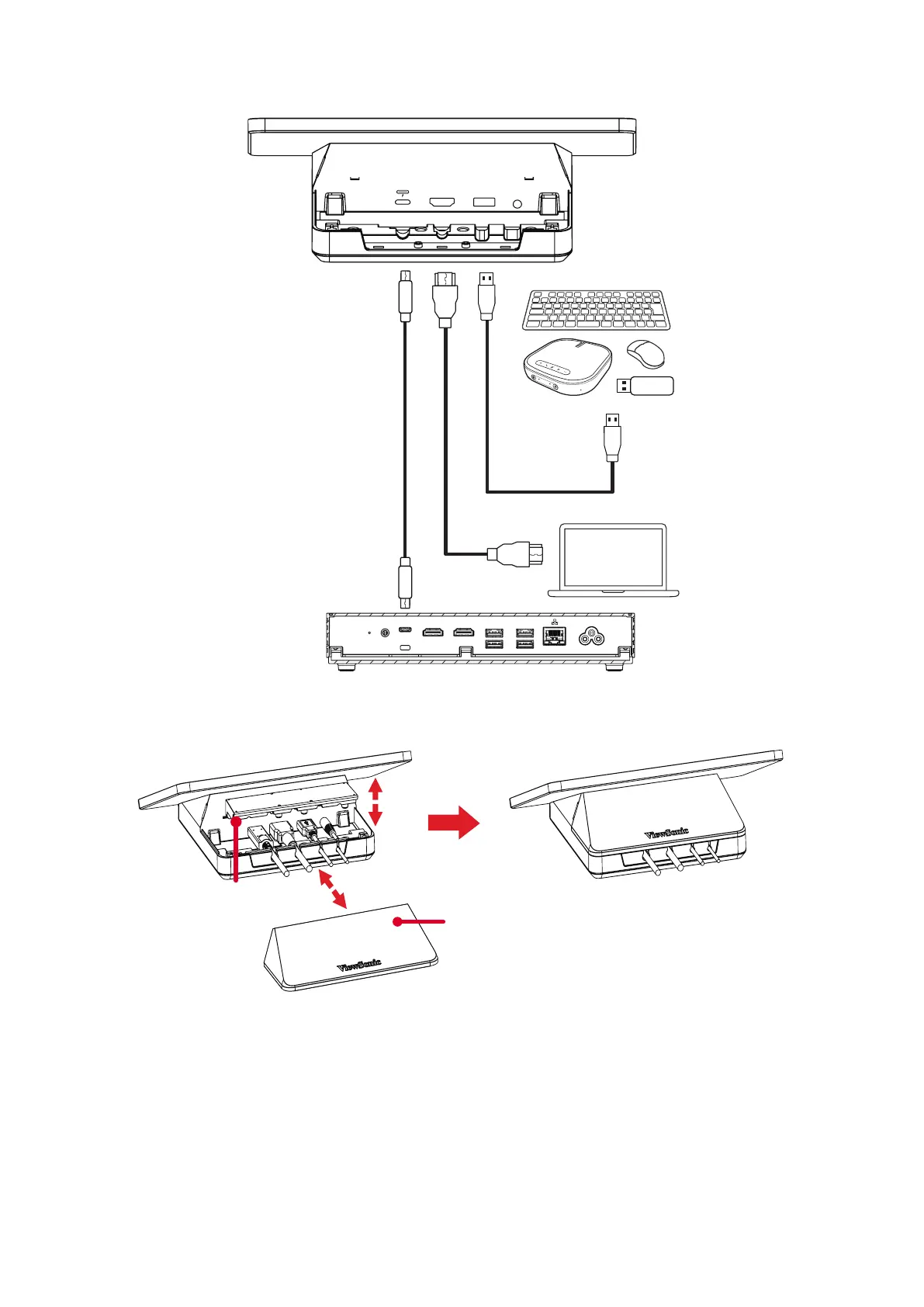 ViewSonic

ViewSonic