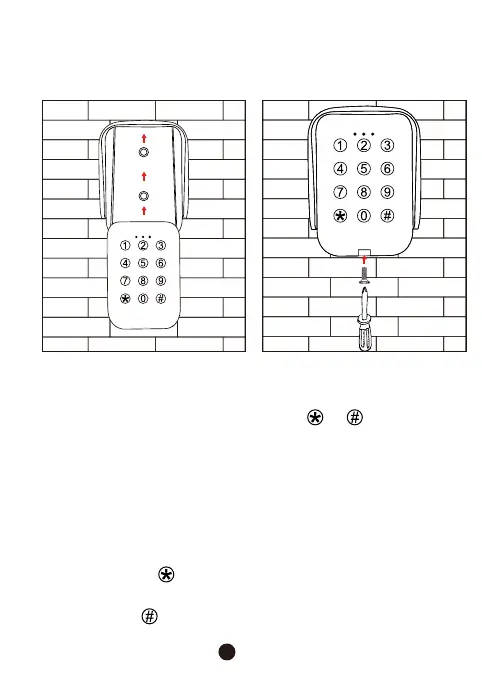 1 2 3
4 5 6
7 8 9
* 0 #

1 2 3
4 5 6
7 8 9
* 0 #

* #

*

#