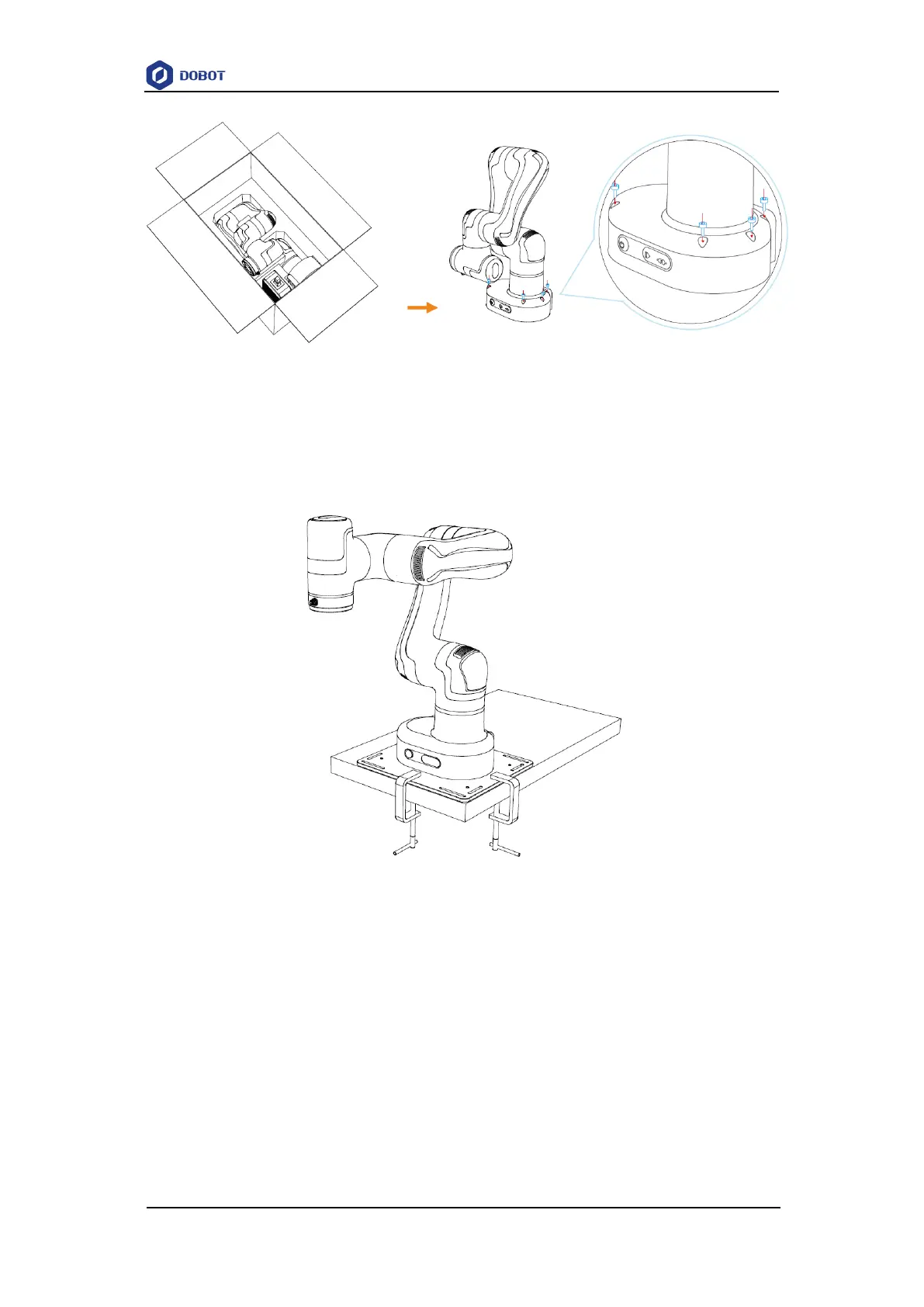 DOBOT