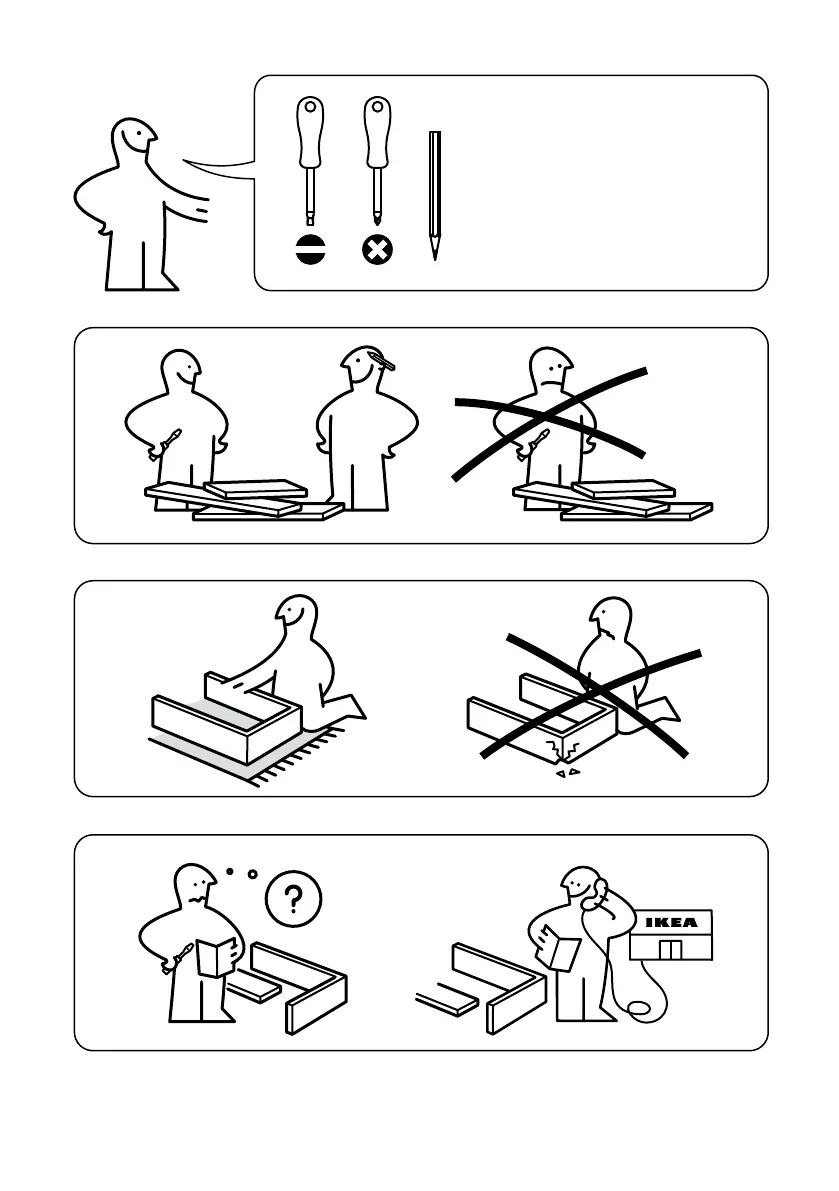 ?

IKEA