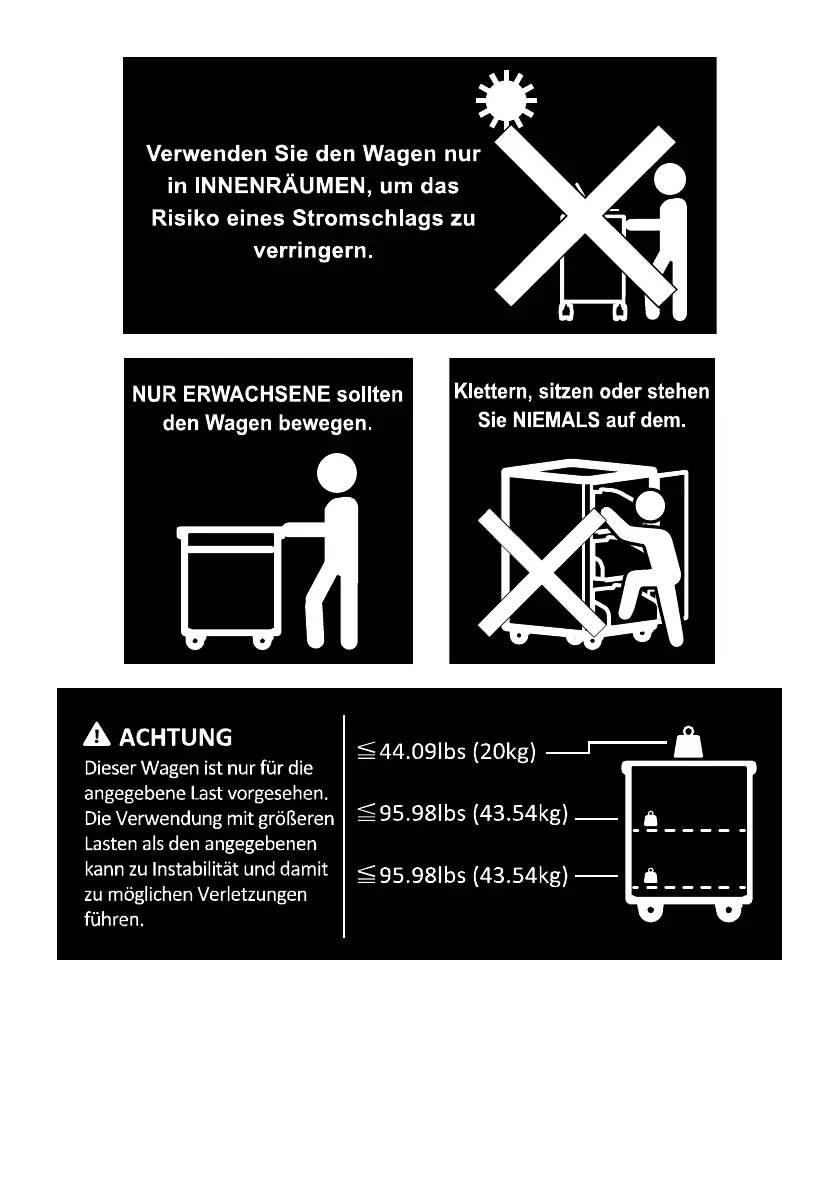 Verwenden Sie den Wagen nur in INNENRÄUMEN, um das Risiko eines Stromschlags zu verringern.

NUR ERWACHSENE sollten den Wagen bewegen.

Klettern, sitzen oder stehen Sie NIEMALS auf dem.

ACHTUNG
Dieser Wagen ist nur für die angegebene Last vorgesehen. Die Verwendung mit größeren Lasten als den angegebenen kann zu Instabilität und damit zu möglichen Verletzungen führen.

≦44.09lbs (20kg)
≦95.98lbs (43.54kg)
≦95.98lbs (43.54kg)