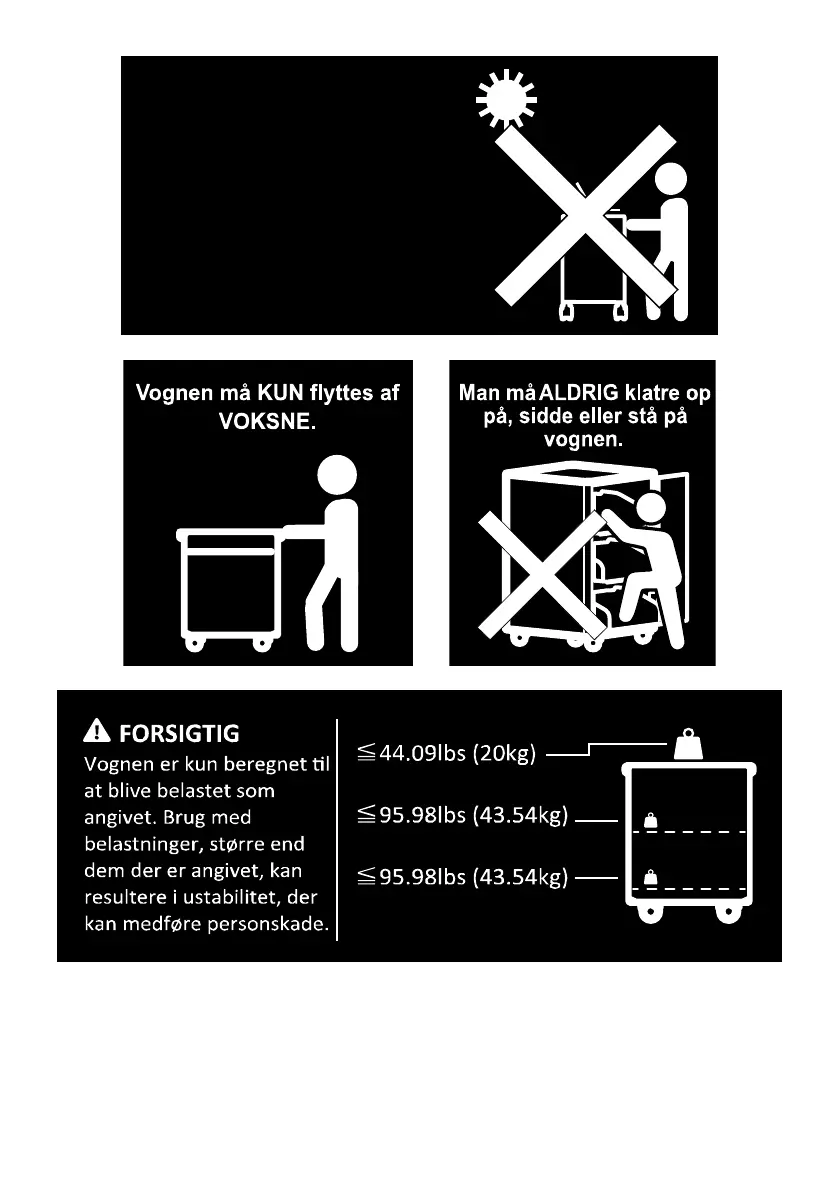 Vognen må KUN flyttes af VOKSNE.

Man må ALDRIG klatre op på, sidde eller stå på vognen.

FORSIGTIG
Vognen er kun beregnet til at blive belastet som angivet. Brug med belastninger, større end dem der er angivet, kan resultere i ustabilitet, der kan medføre personskade.

≦44.09lbs (20kg)
≦95.98lbs (43.54kg)
≦95.98lbs (43.54kg)