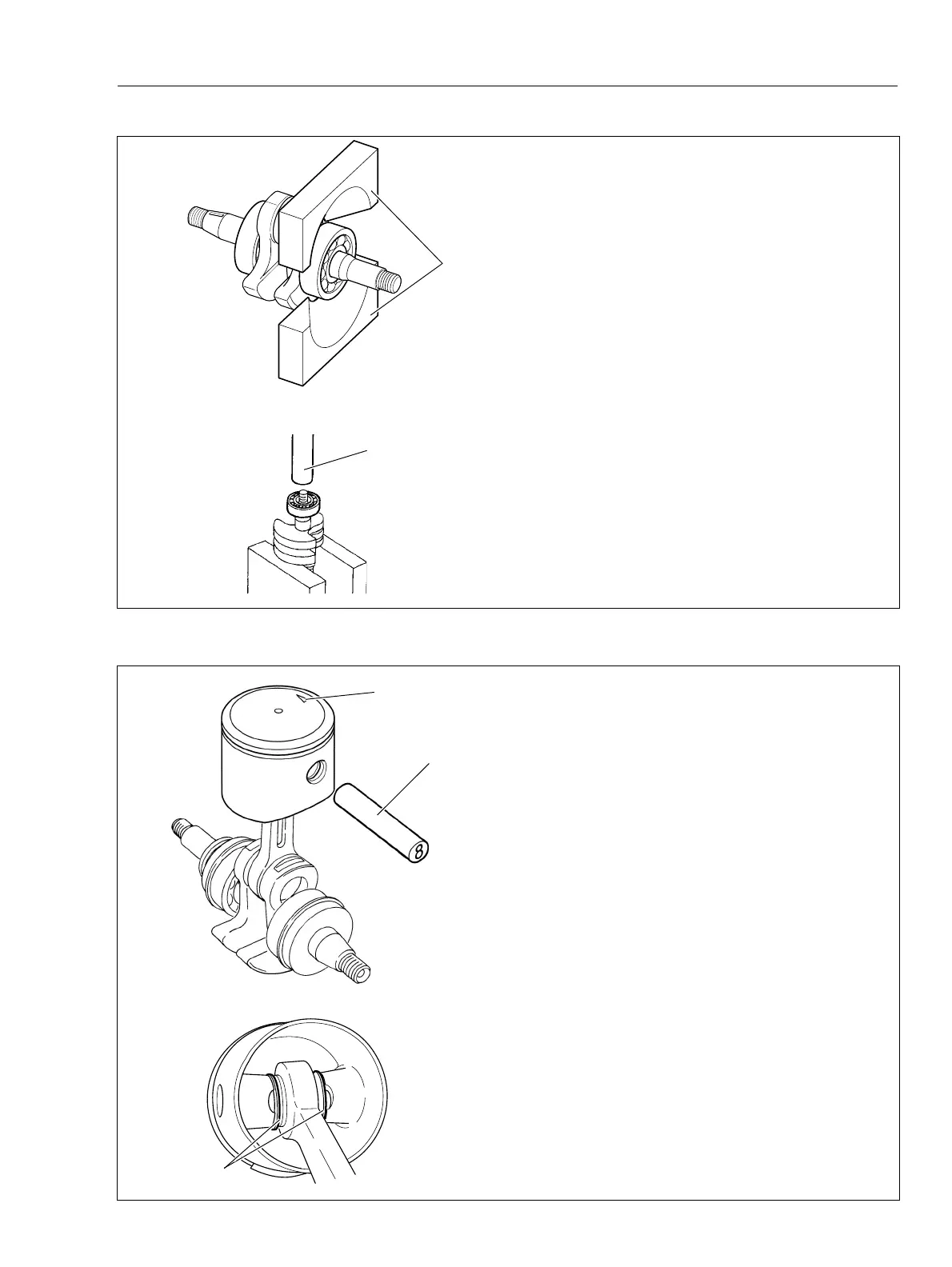 8