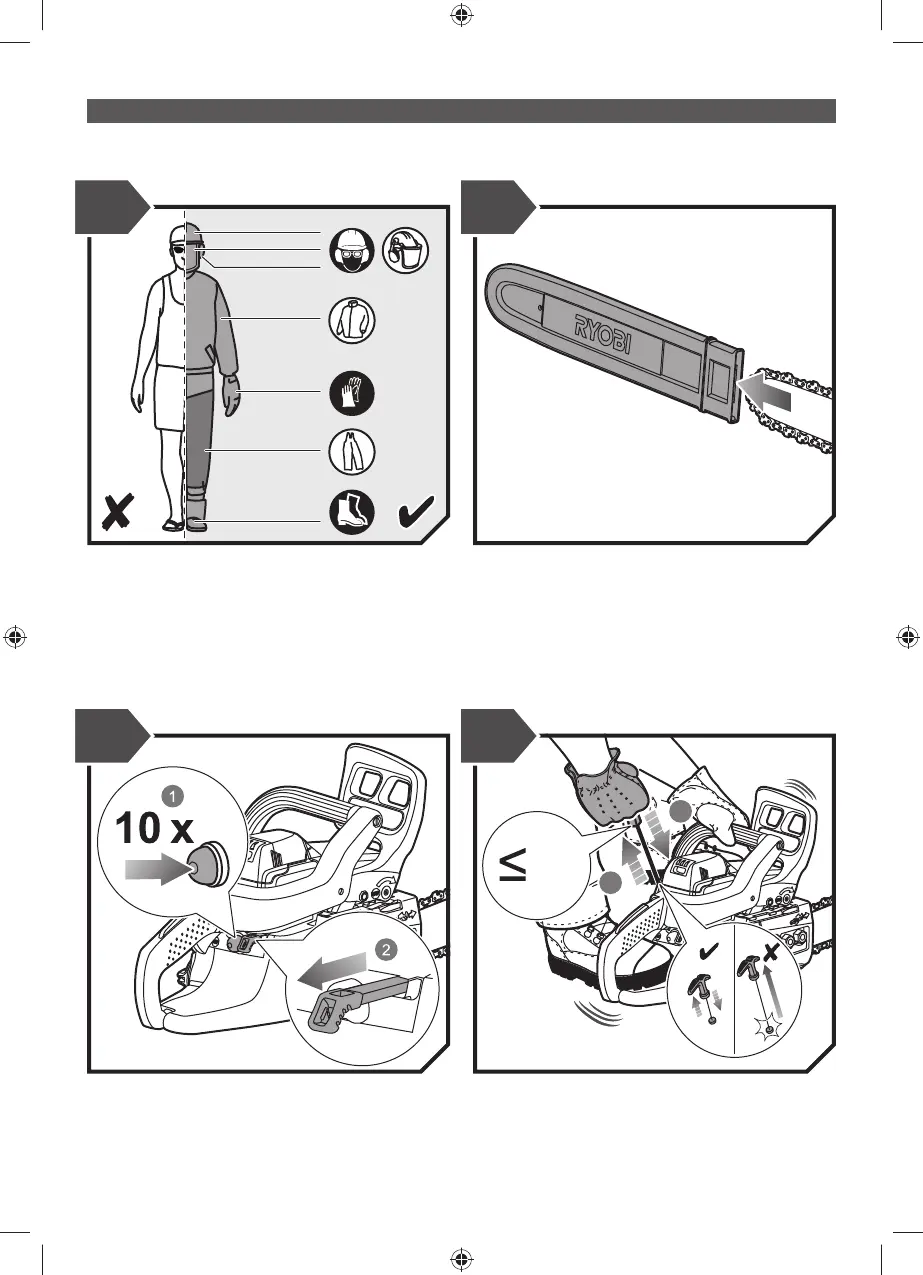 RYOBI

1

10 x

2

≤