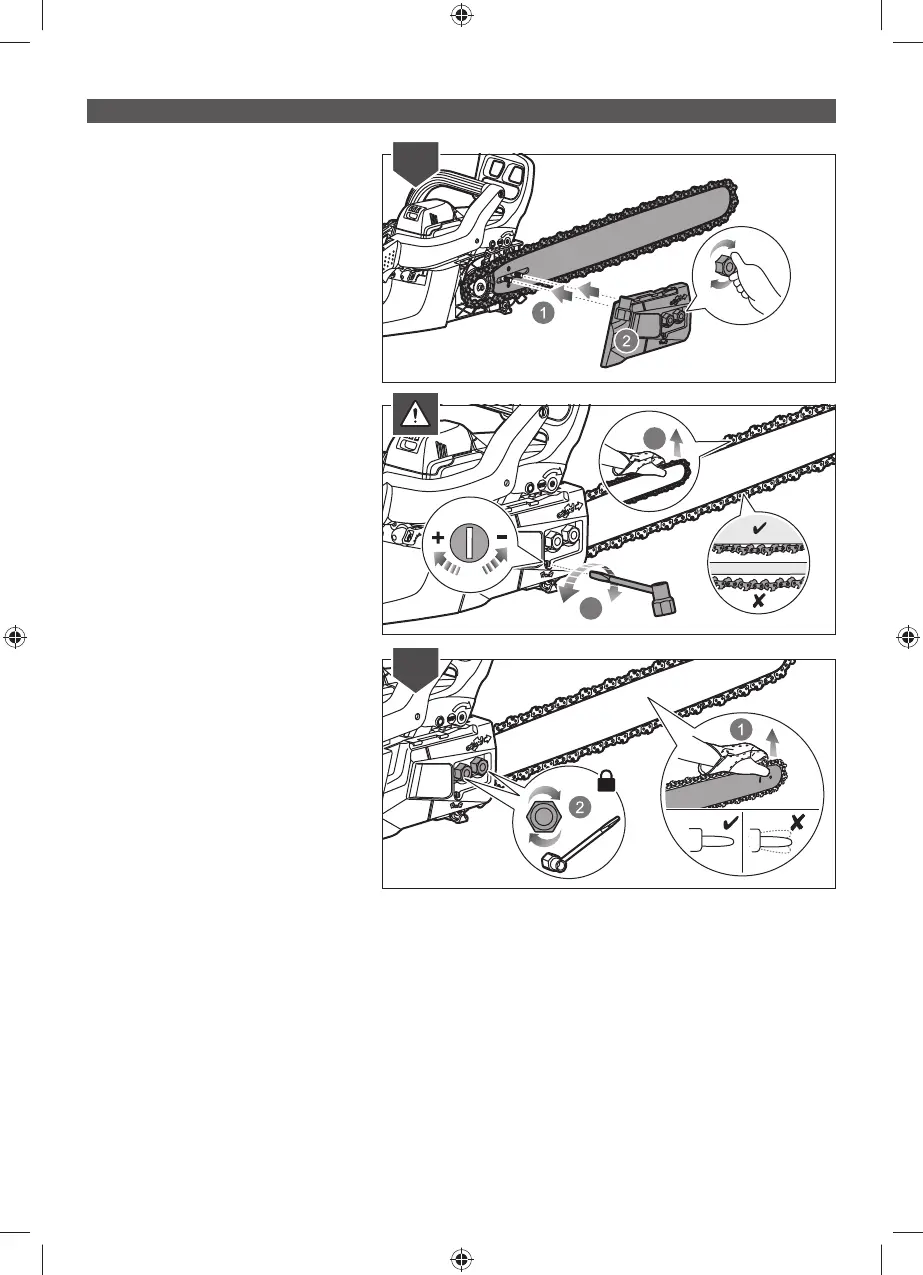 1
2
+
-
1
2