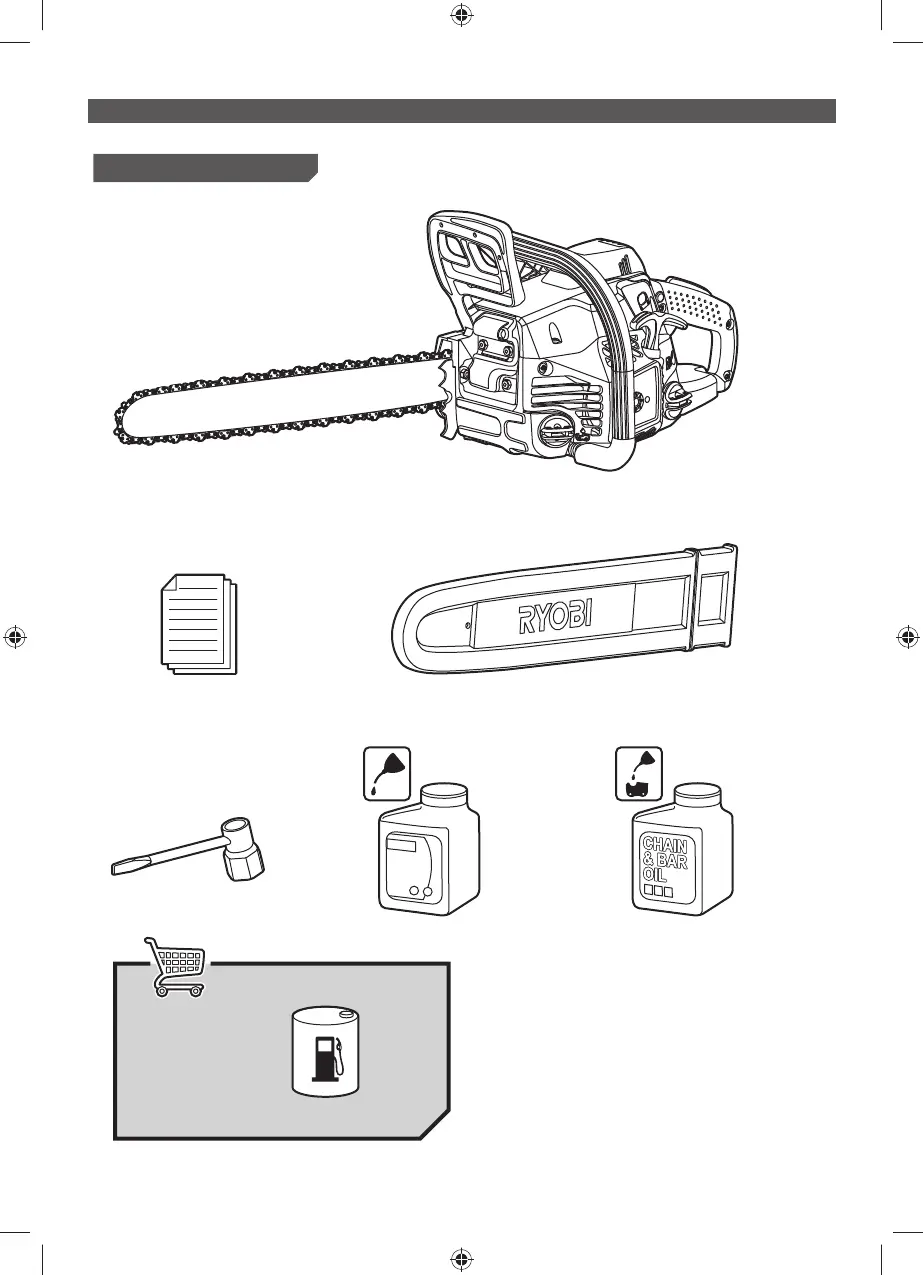 RYOBI

CHAIN & BAR OIL