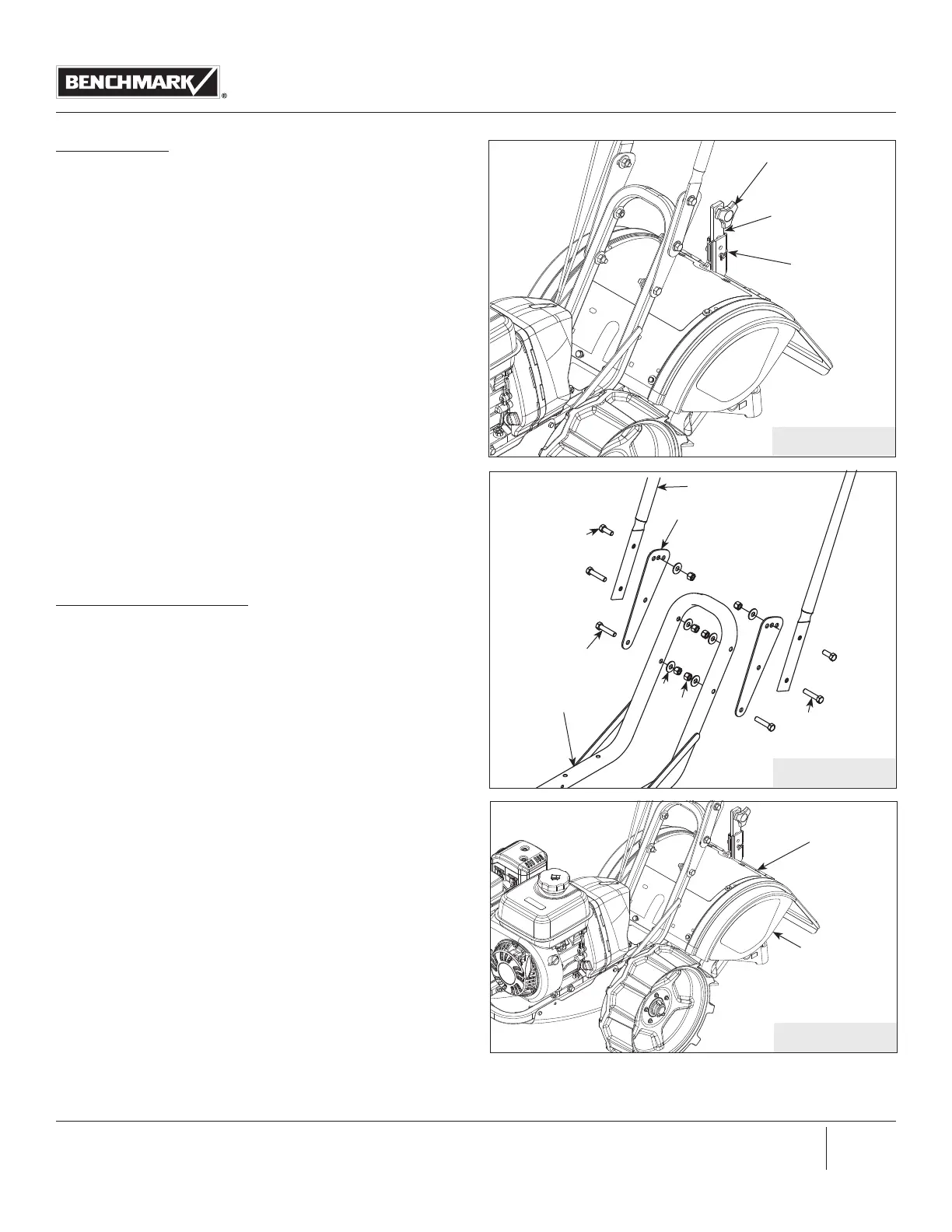 BENCHMARK®