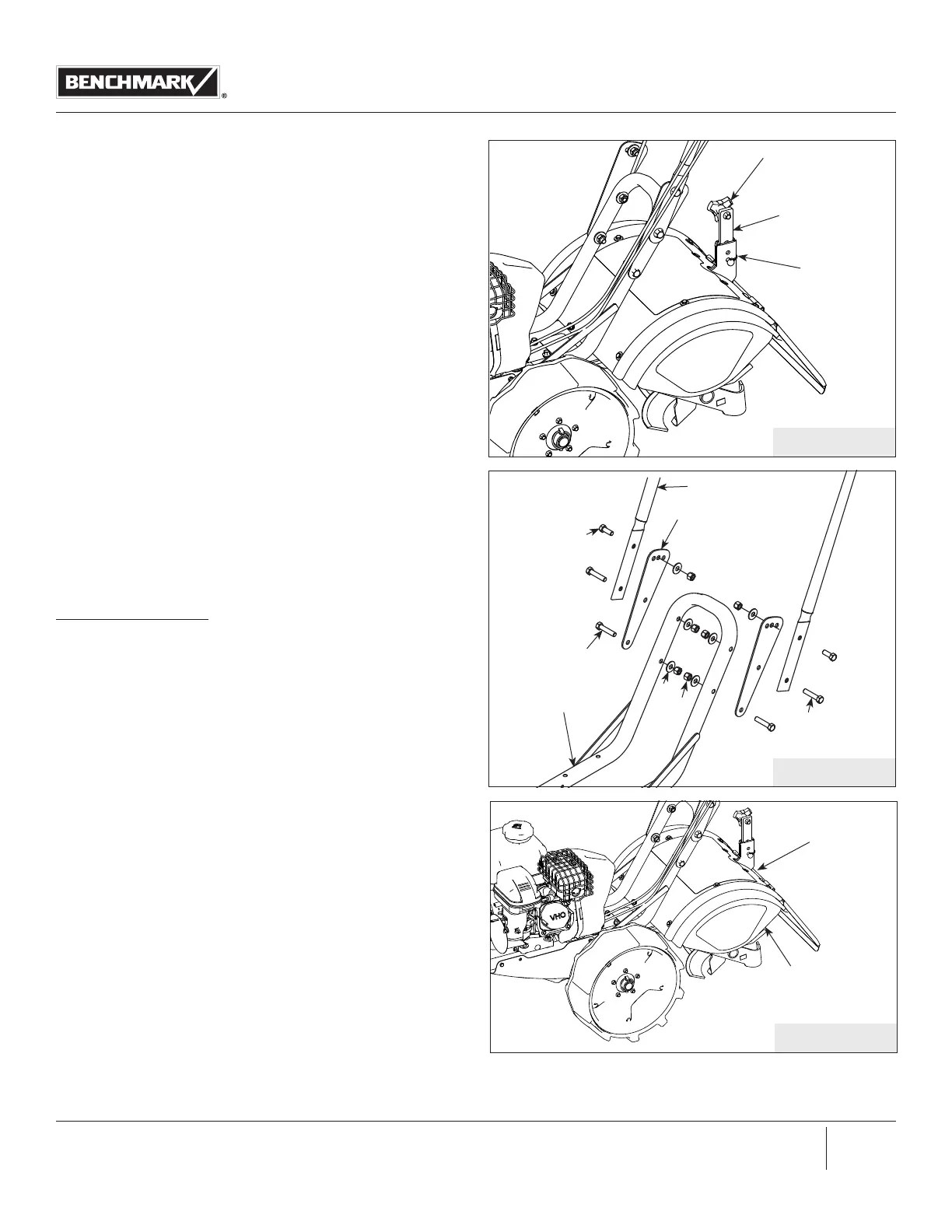 BENCHMARK®

VHO