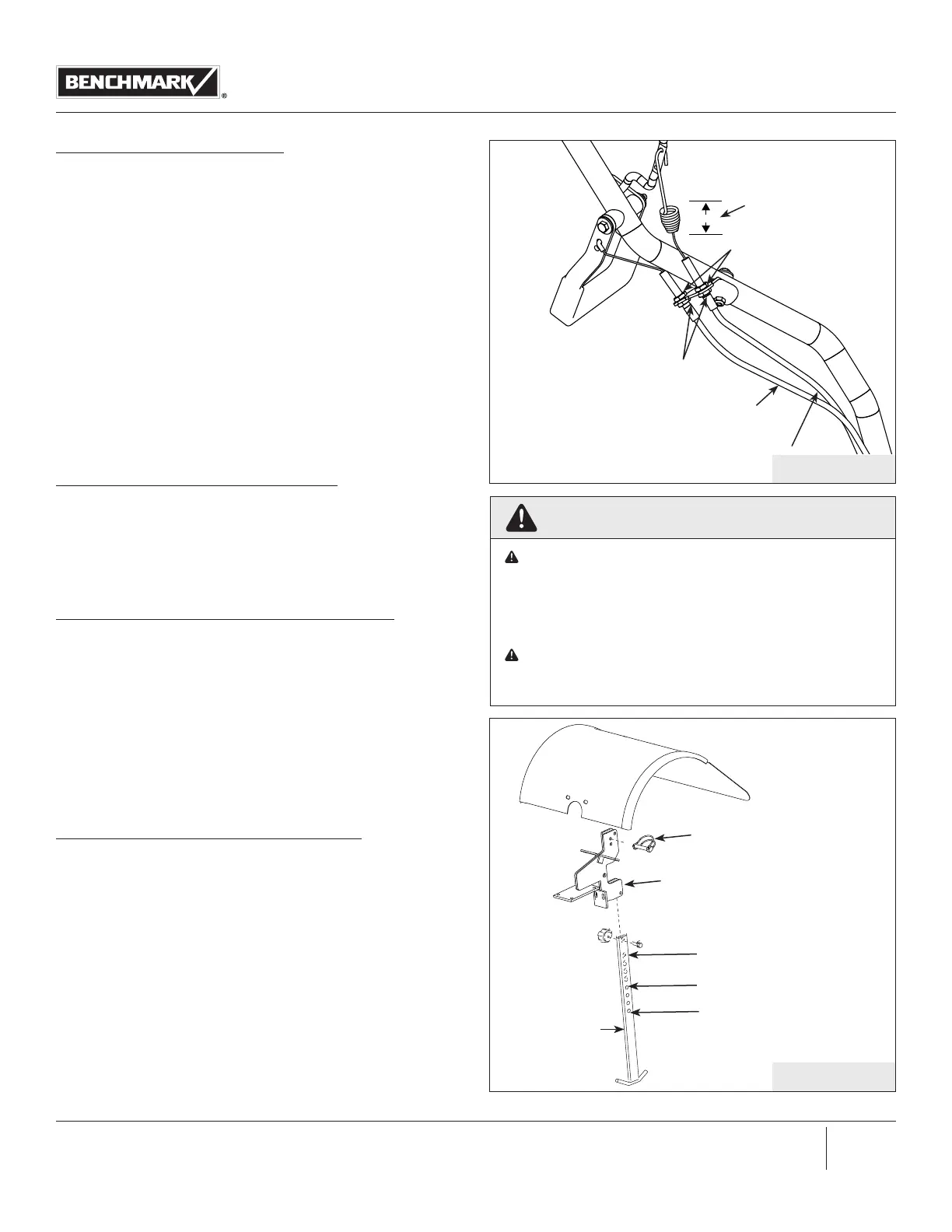 BENCHMARK®