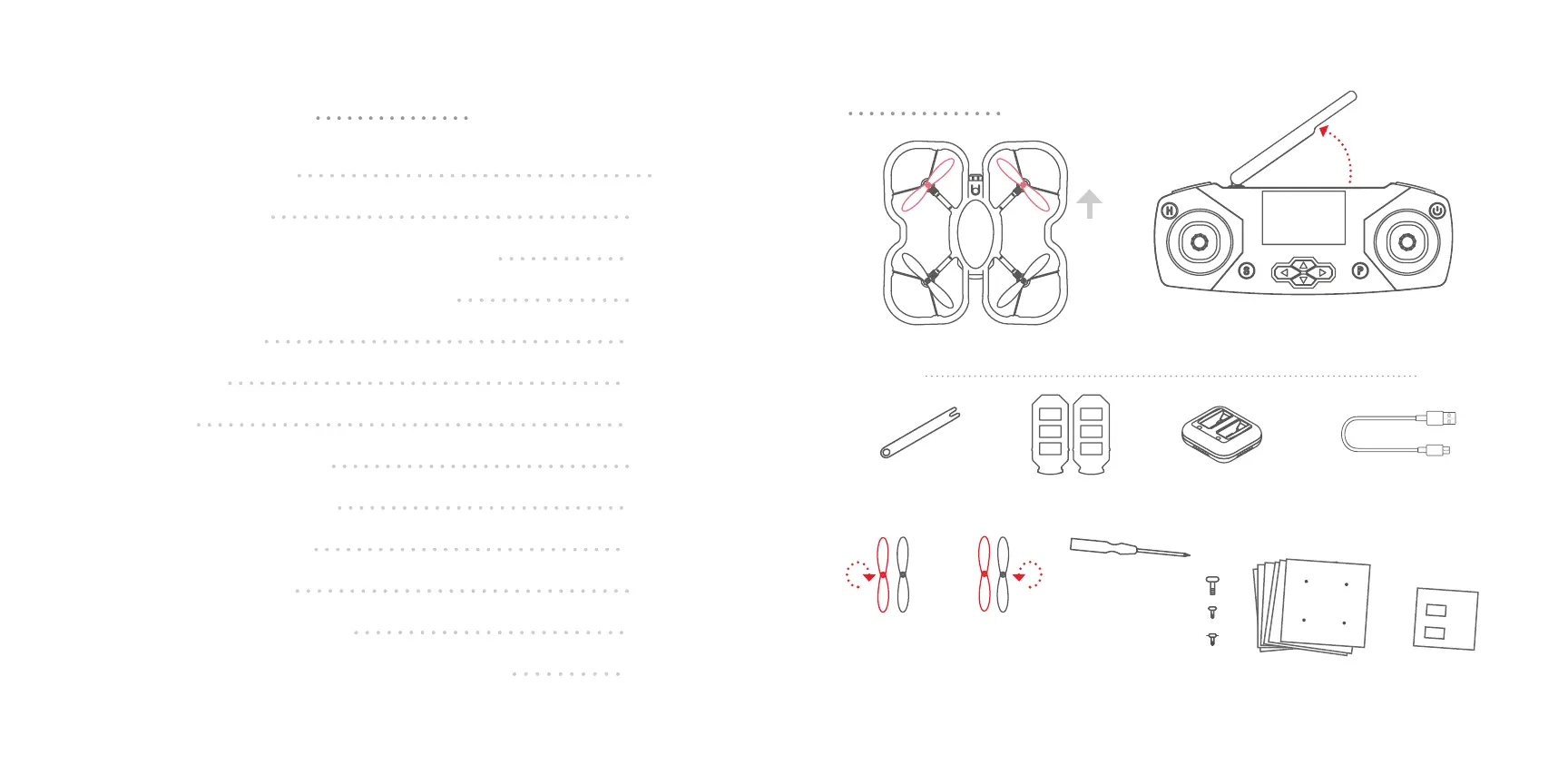 H
S
P