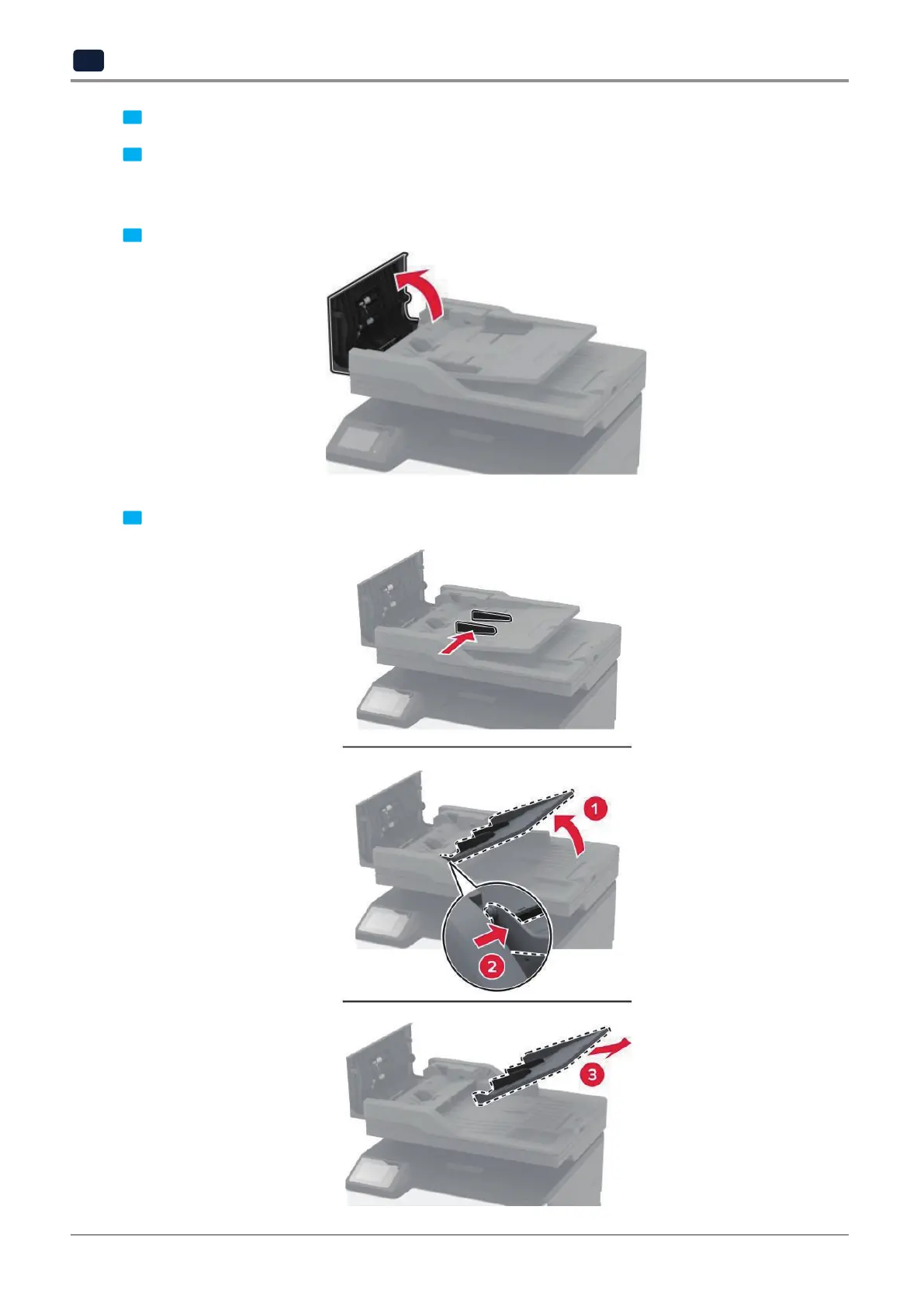 1

2

3