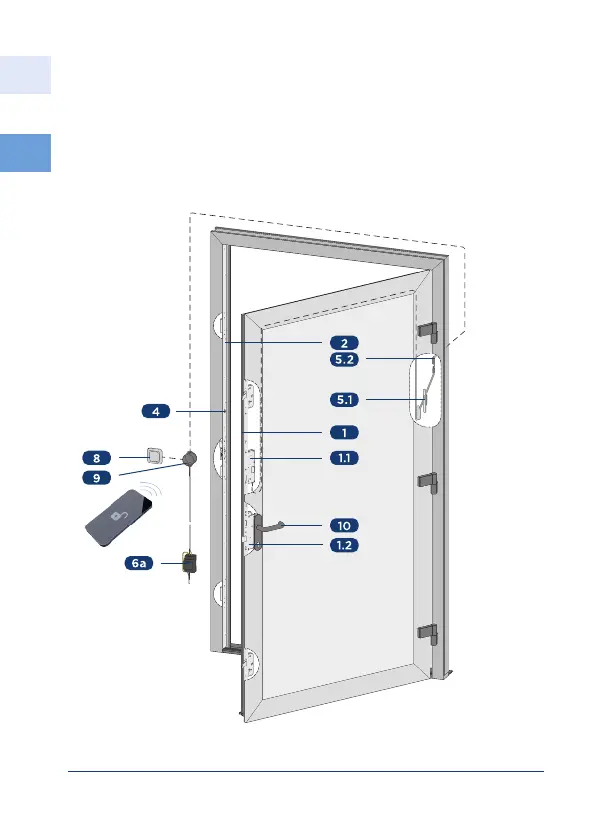 2
5.2
5.1
4
1
8
1.1
9
10
1.2
6a