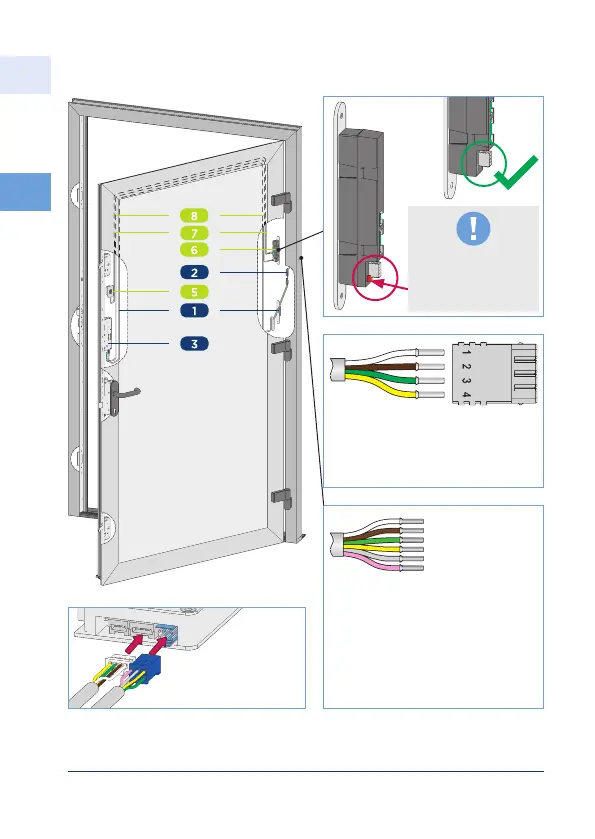 8
7
6
2
5
1
3
!
1 2 3 4