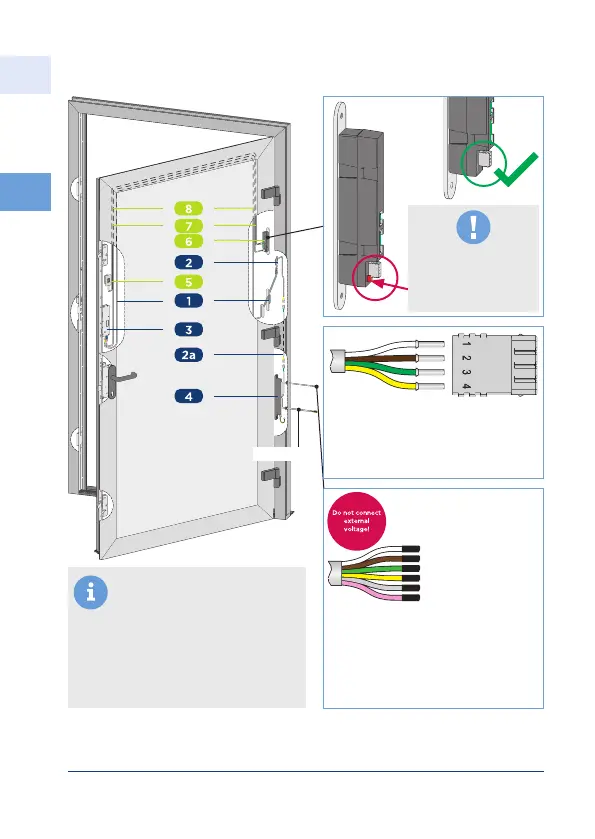 8
7
6
2
5
1
3
2a
4

1 2 3 4

Do not connect external voltage!