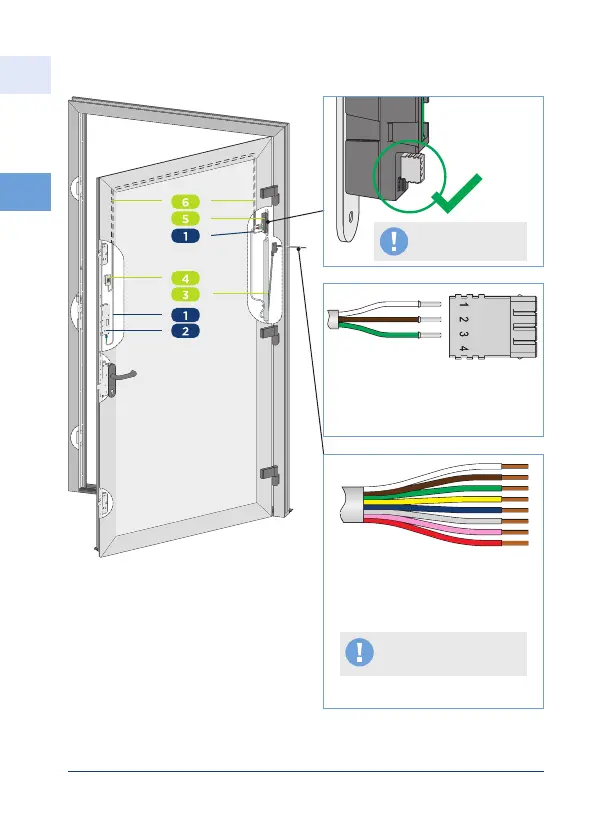 6
5
1
4
3
1
2
1
2
3
4