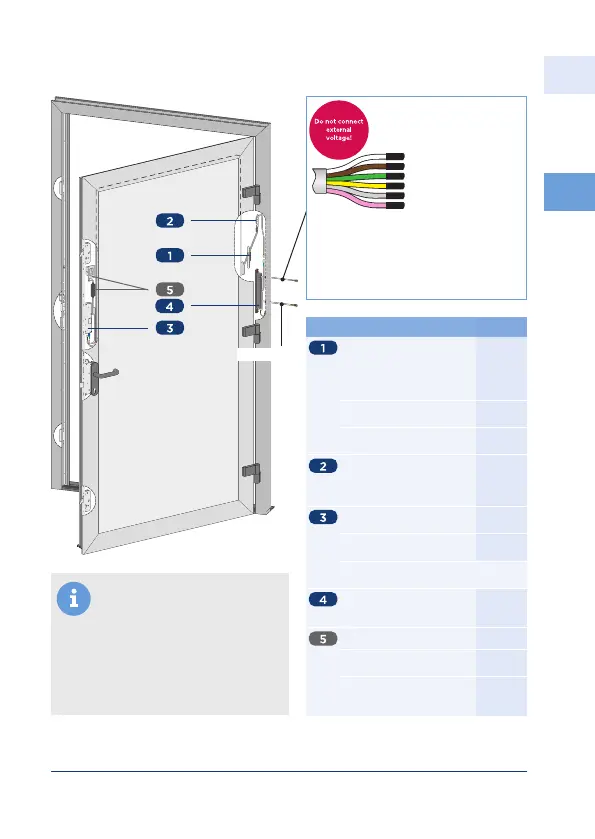 Do not connect external voltage!

2

1

5

4

3

1

2

3

4

5